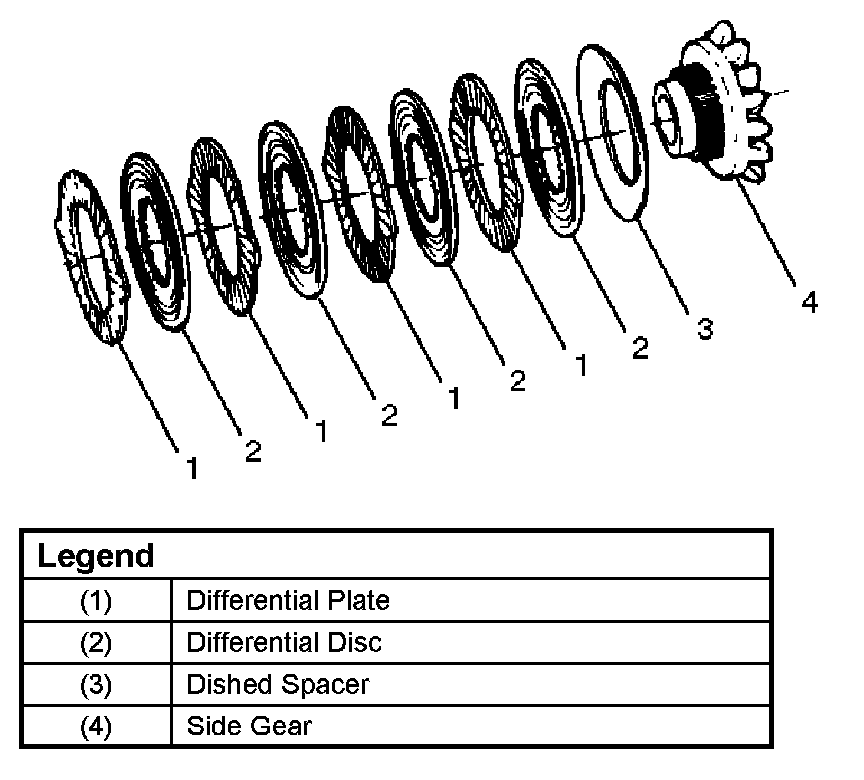 1 2 1 2 1 2 1 2 3 4

| Legend | |
|---|---|
| (1) | Differential Plate |
| (2) | Differential Disc |
| (3) | Dished Spacer |
| (4) | Side Gear |