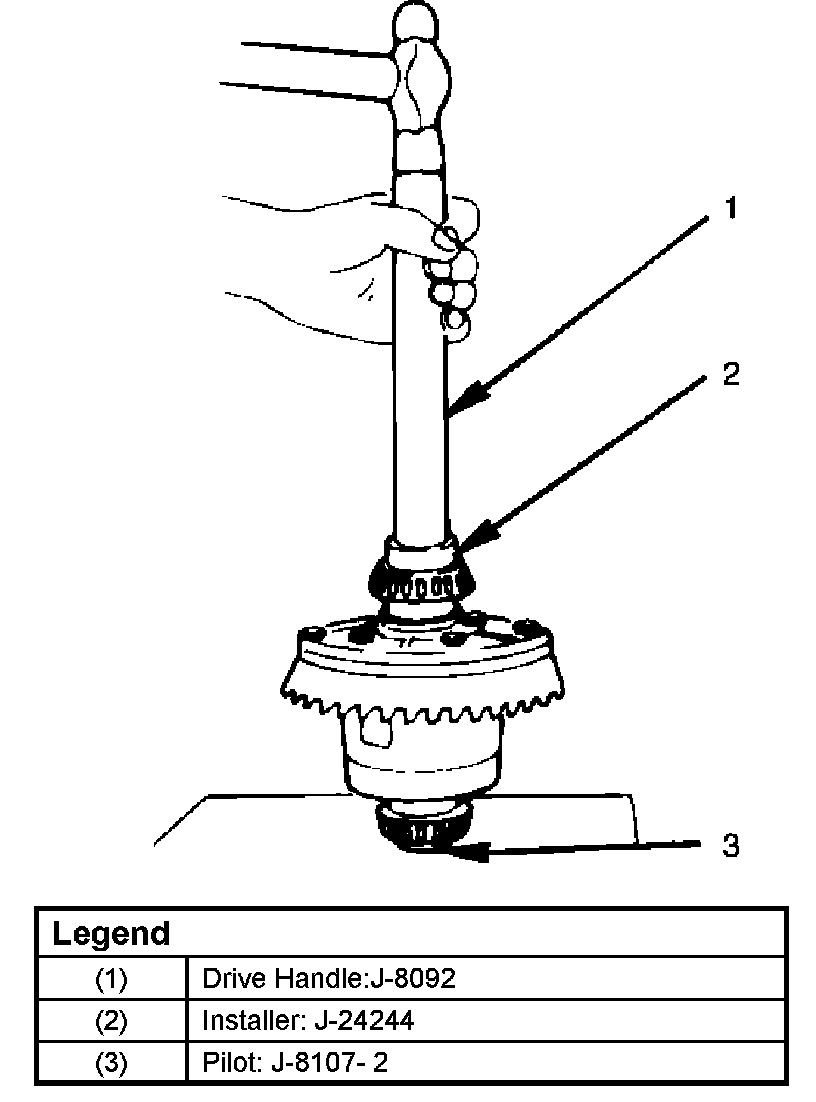 1

2

3

| Legend | |
|---|---|
| (1) | Drive Handle:J-8092 |
| (2) | Installer: J-24244 |
| (3) | Pilot: J-8107- 2 |