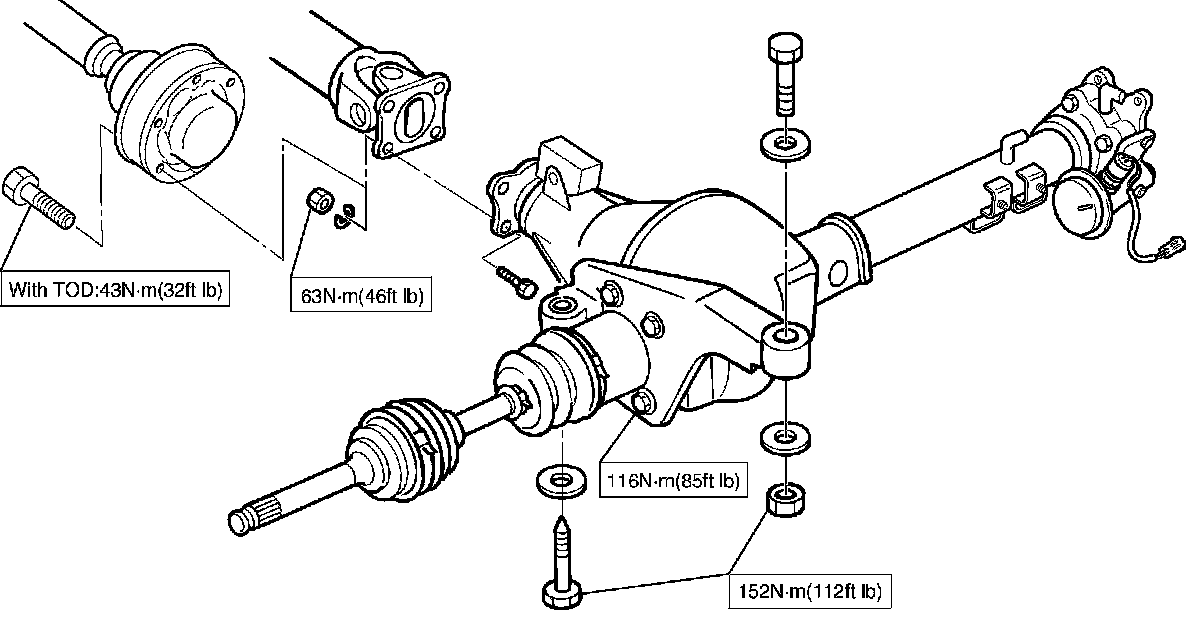 With TOD:43N·m(32ft lb)

63N·m(46ft lb)

116N·m(85ft lb)

152N·m(112ft lb)