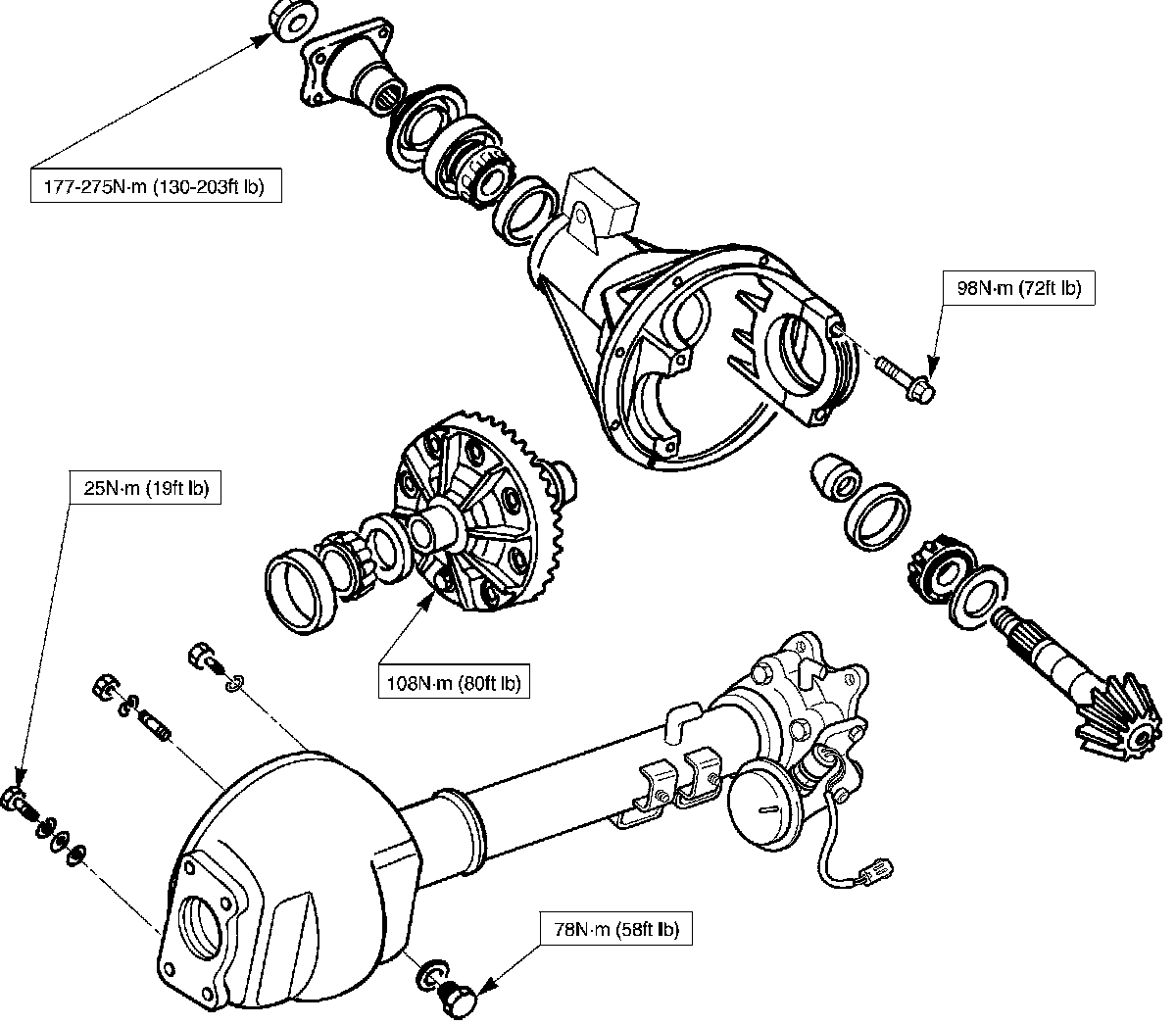 177-275N·m (130-203ft lb)

98N·m (72ft lb)

25N·m (19ft lb)

108N·m (80ft lb)

78N·m (58ft lb)