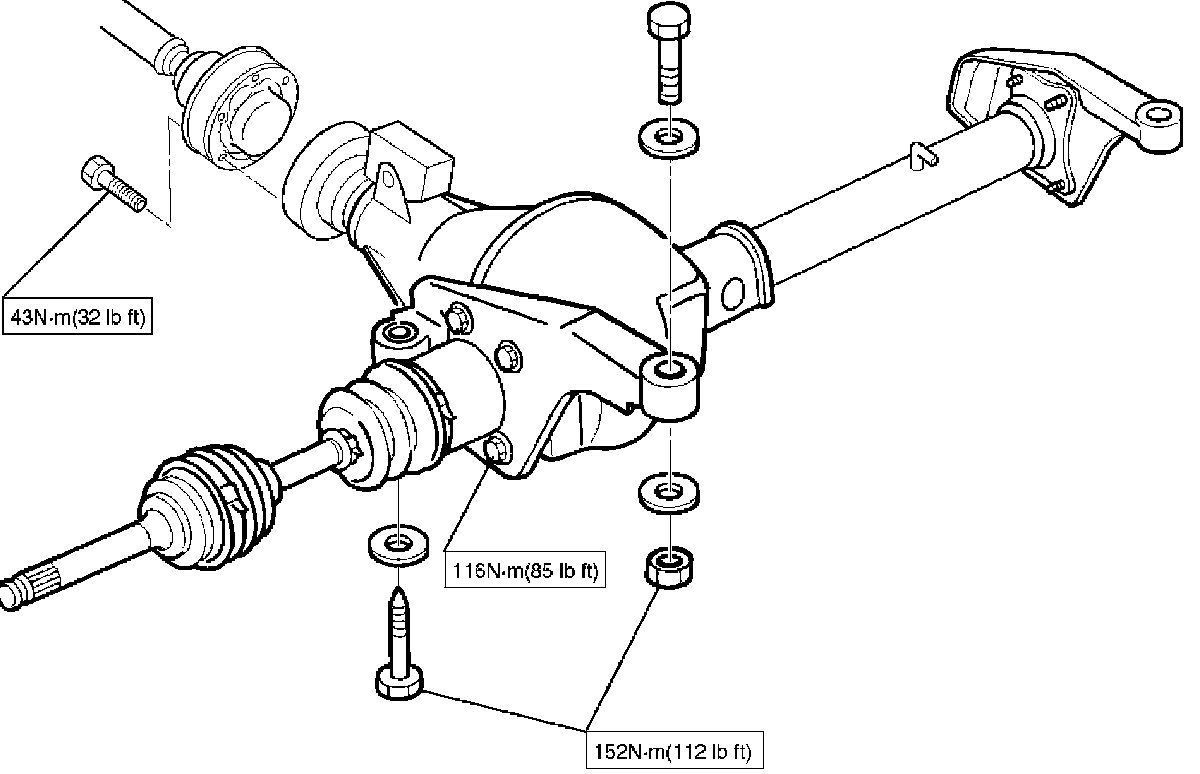 43N·m(32 lb ft)

116N·m(85 lb ft)

152N·m(112 lb ft)