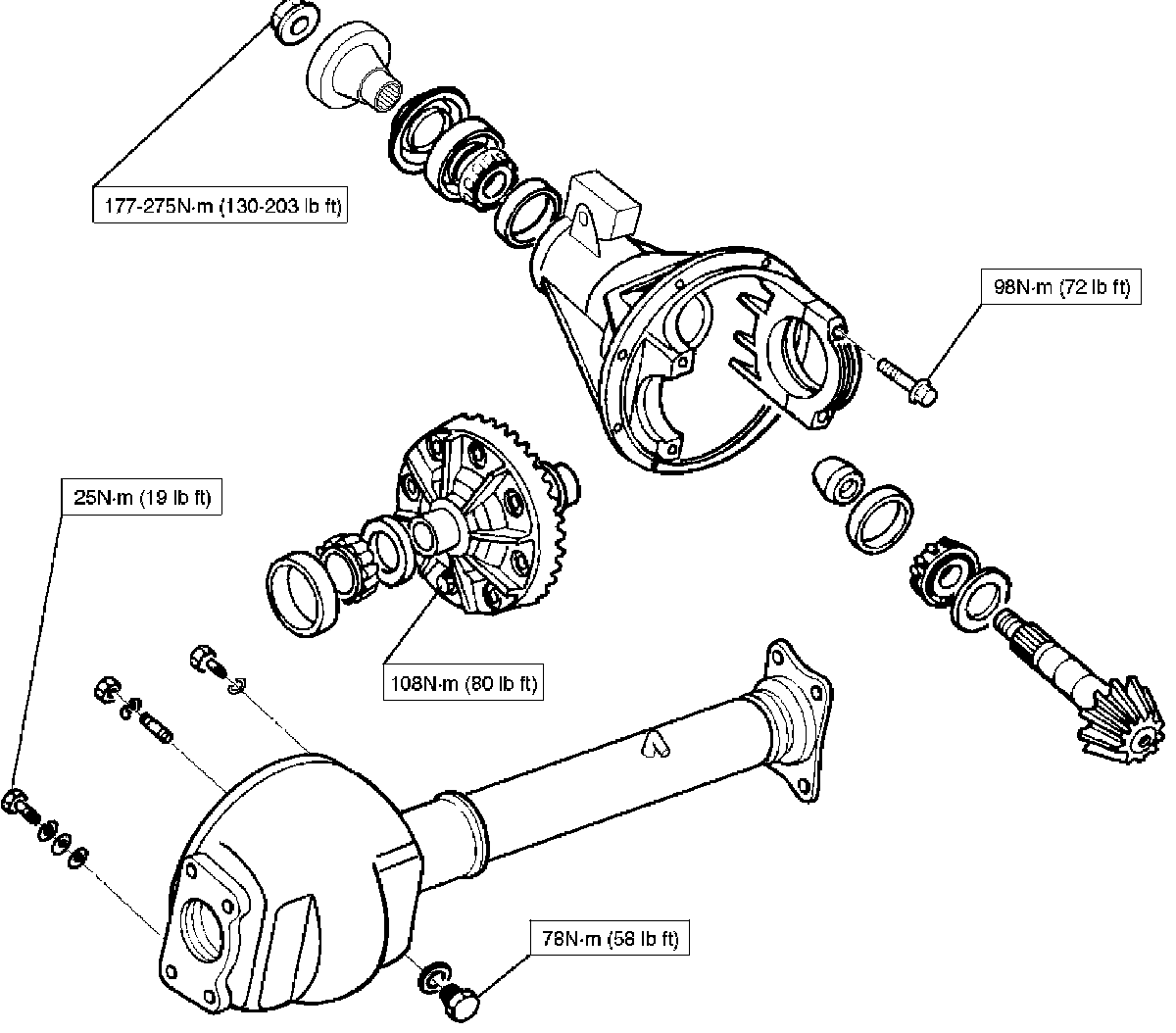 177-275N·m (130-203 lb ft)

98N·m (72 lb ft)

25N·m (19 lb ft)

108N·m (80 lb ft)

78N·m (58 lb ft)