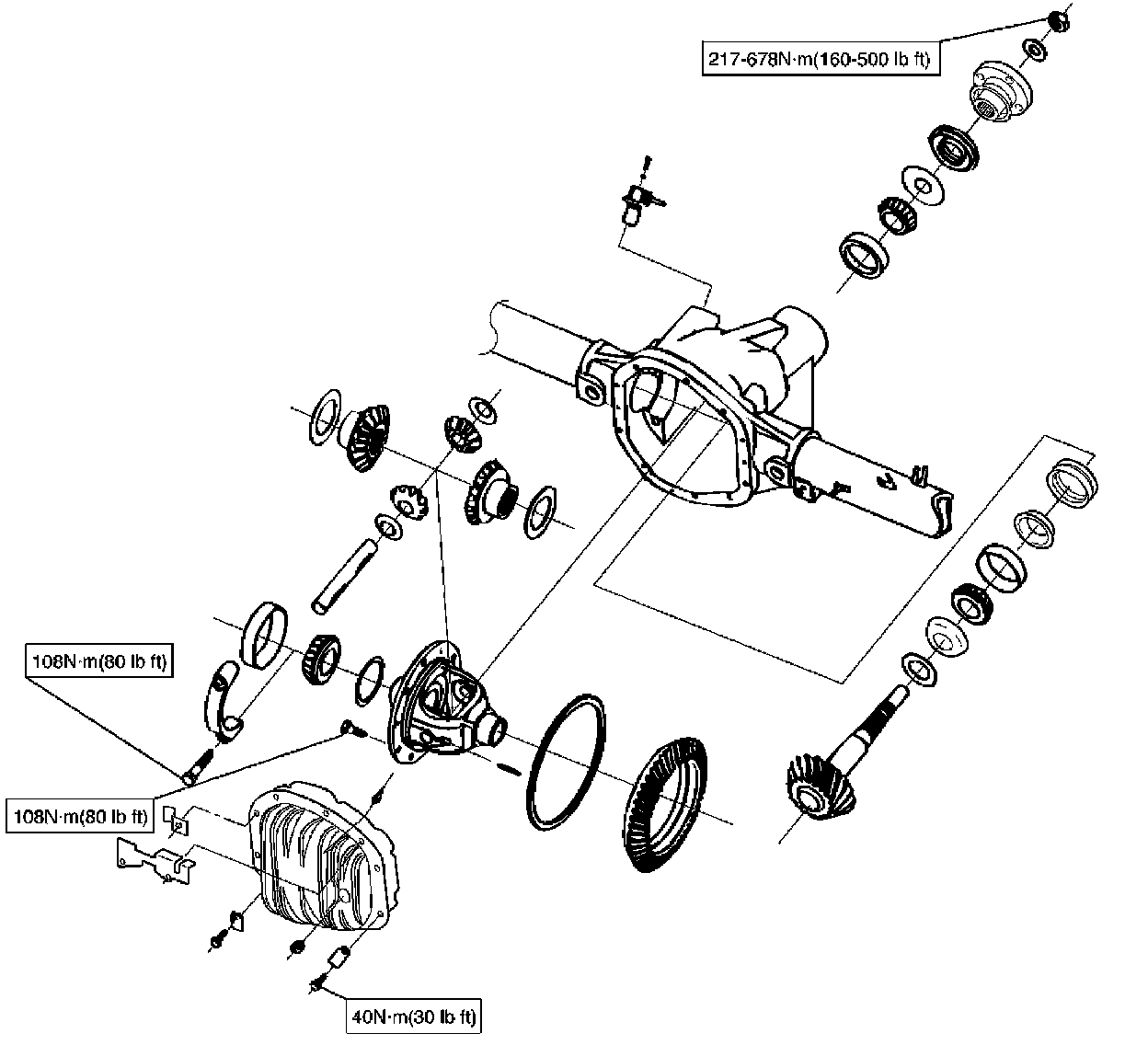 217-678N·m(160-500 lb ft)

108N·m(80 lb ft)

108N·m(80 lb ft)

40N·m(30 lb ft)