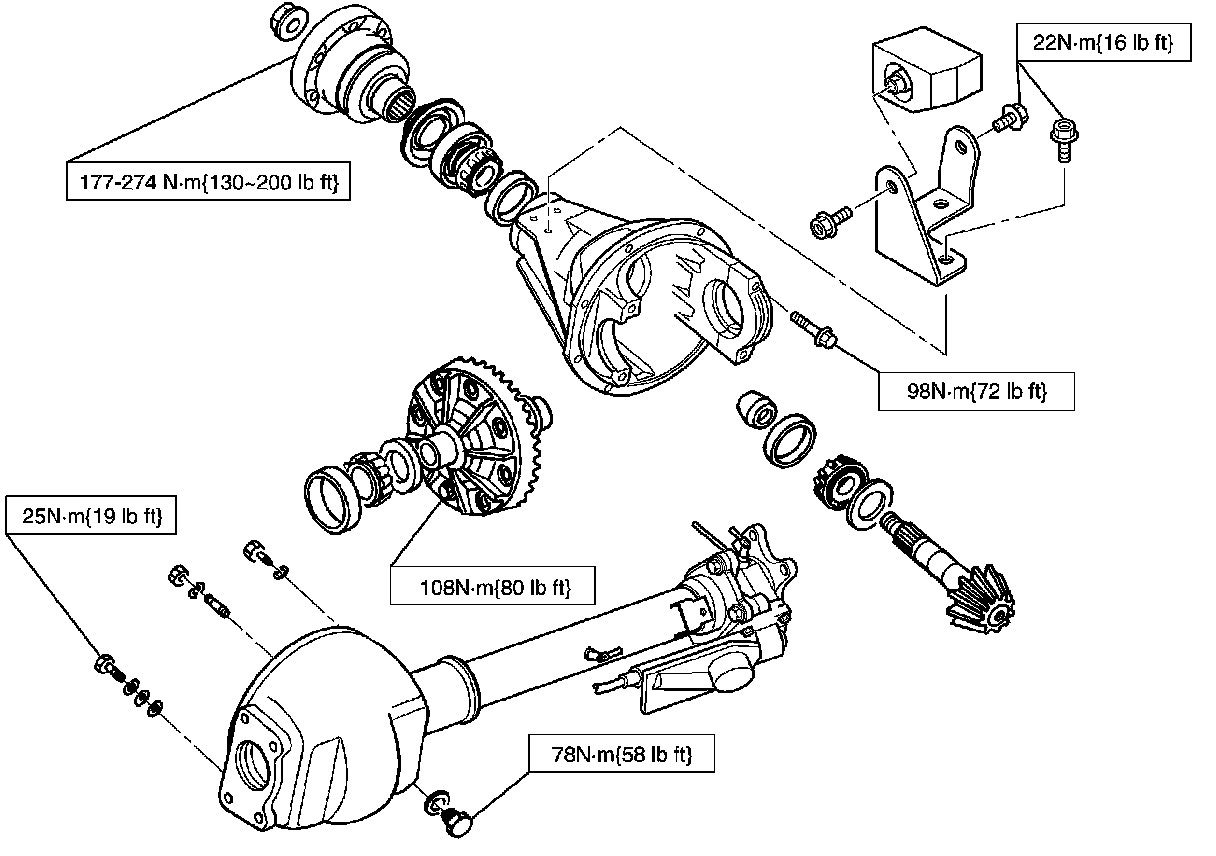 22N·m{16 lb ft}

177-274 N·m{130~200 lb ft}

98N·m{72 lb ft}

25N·m{19 lb ft}

108N·m{80 lb ft}

78N·m{58 lb ft}