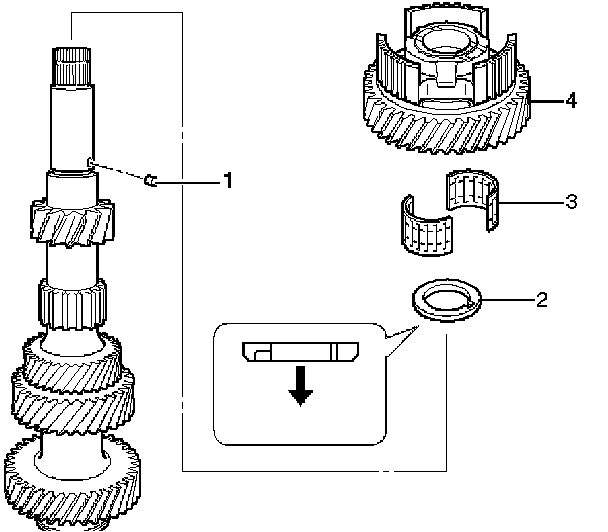 4
1
3
2