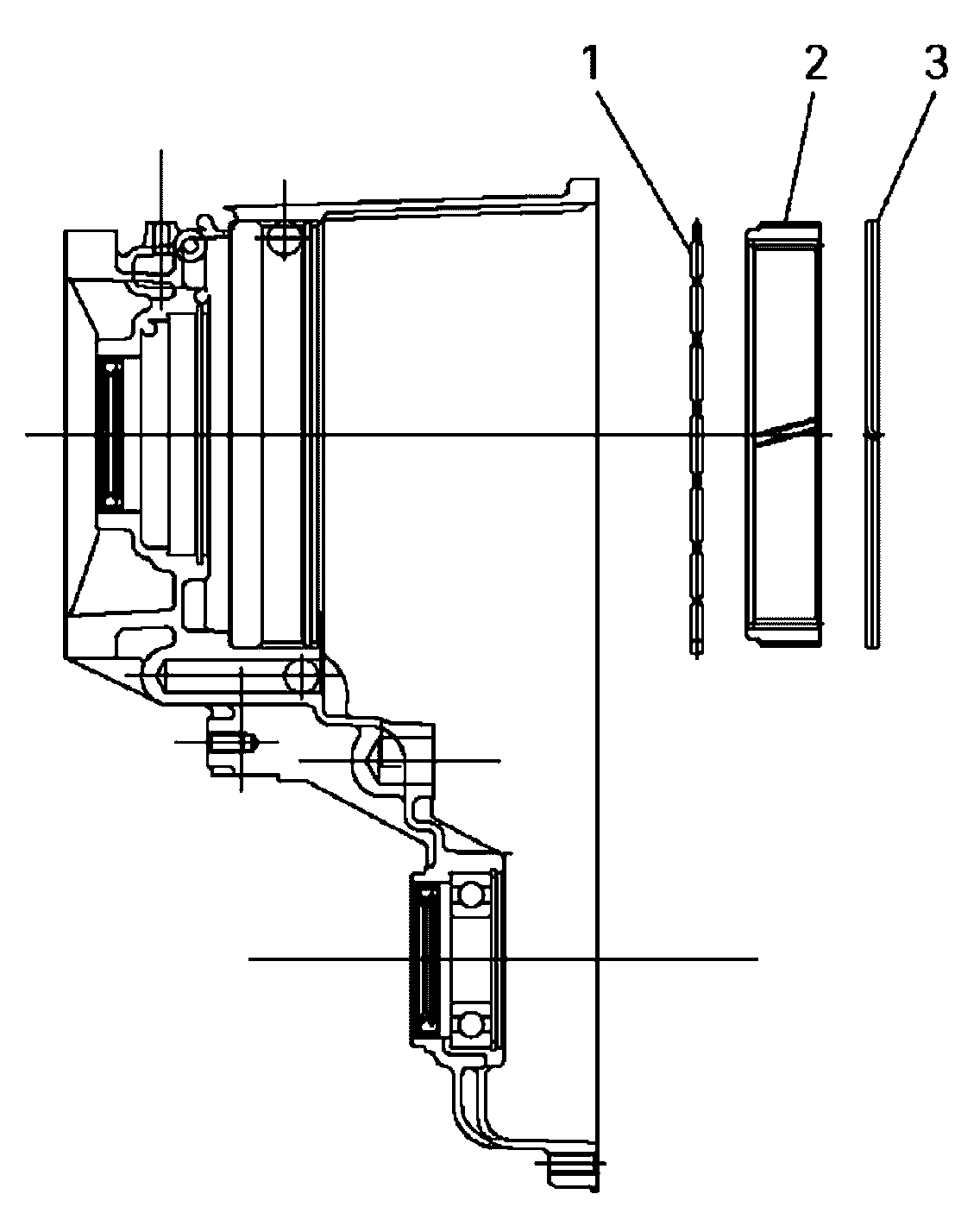 1 2 3