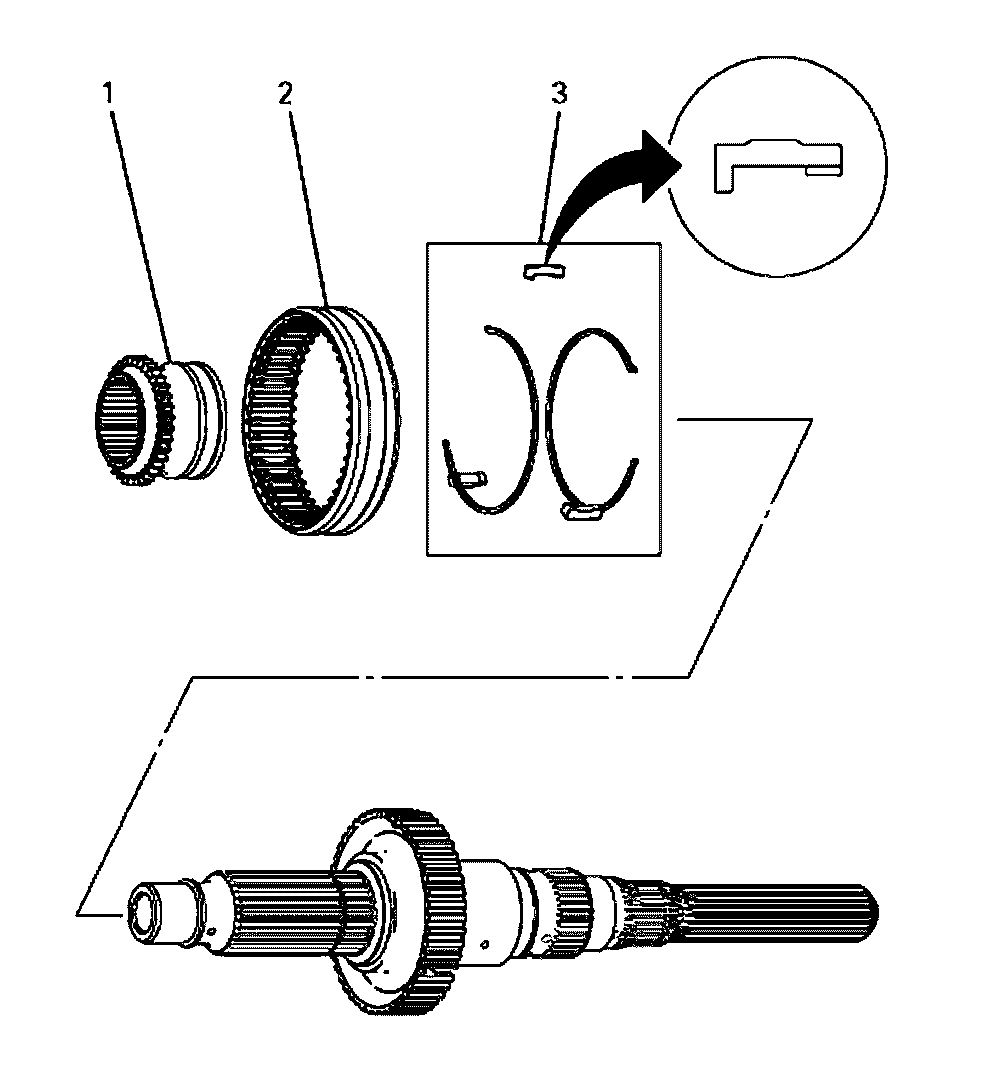 1
2
3