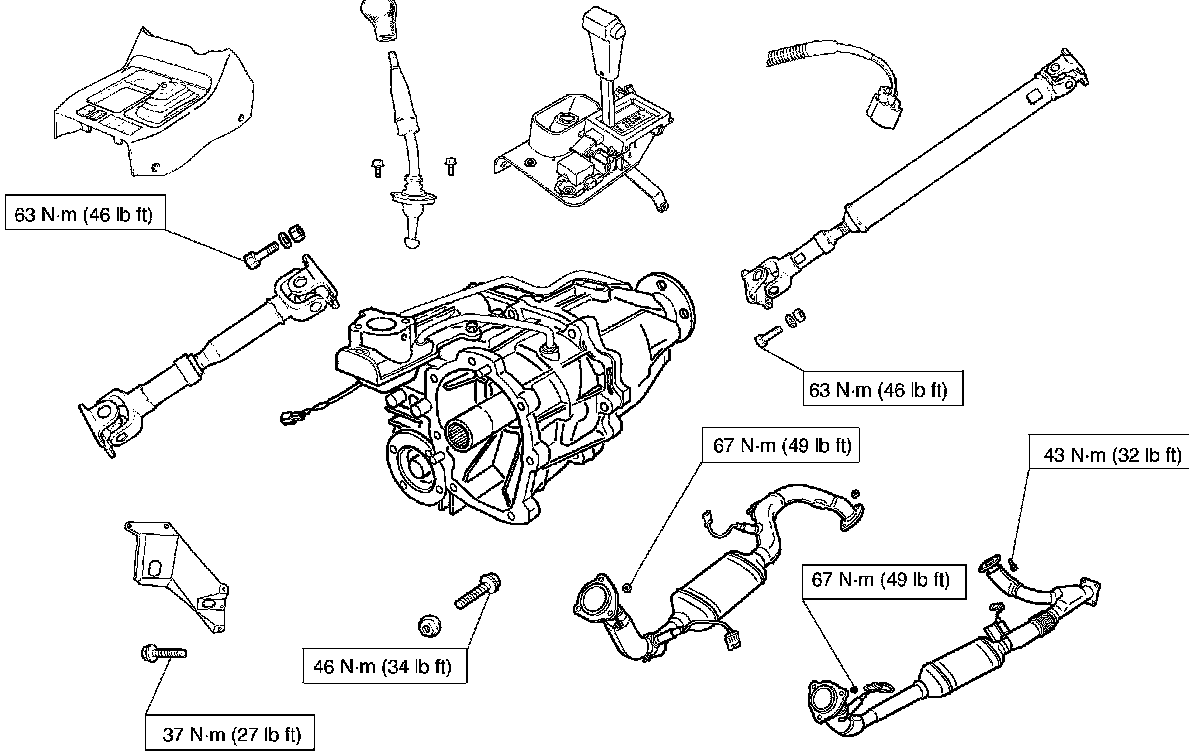 63 N·m (46 lb ft)

63 N·m (46 lb ft)

67 N·m (49 lb ft)

43 N·m (32 lb ft)

67 N·m (49 lb ft)

46 N·m (34 lb ft)

37 N·m (27 lb ft)