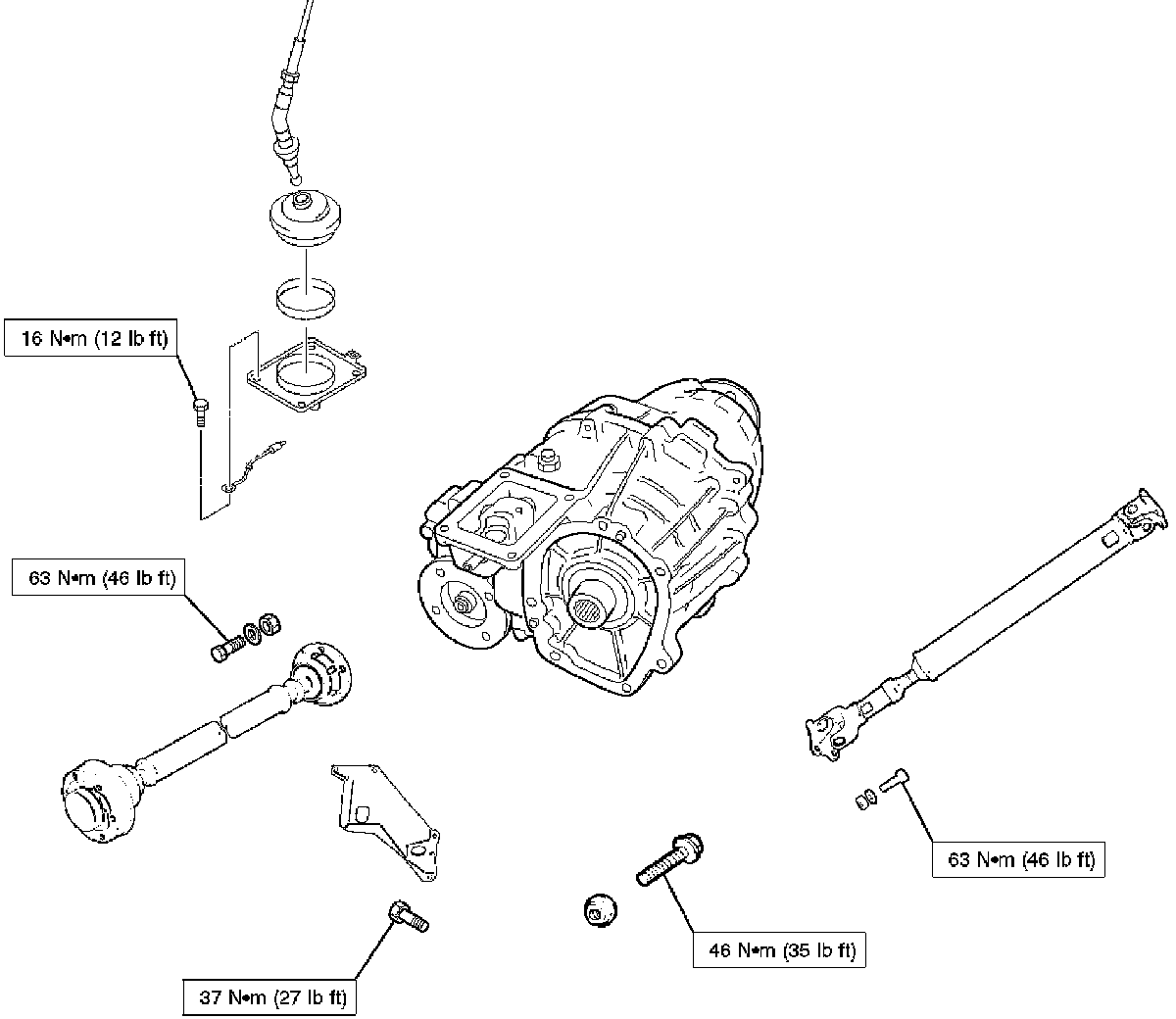 16 N•m (12 lb ft)

63 N•m (46 lb ft)

63 N•m (46 lb ft)

46 N•m (35 lb ft)

37 N•m (27 lb ft)