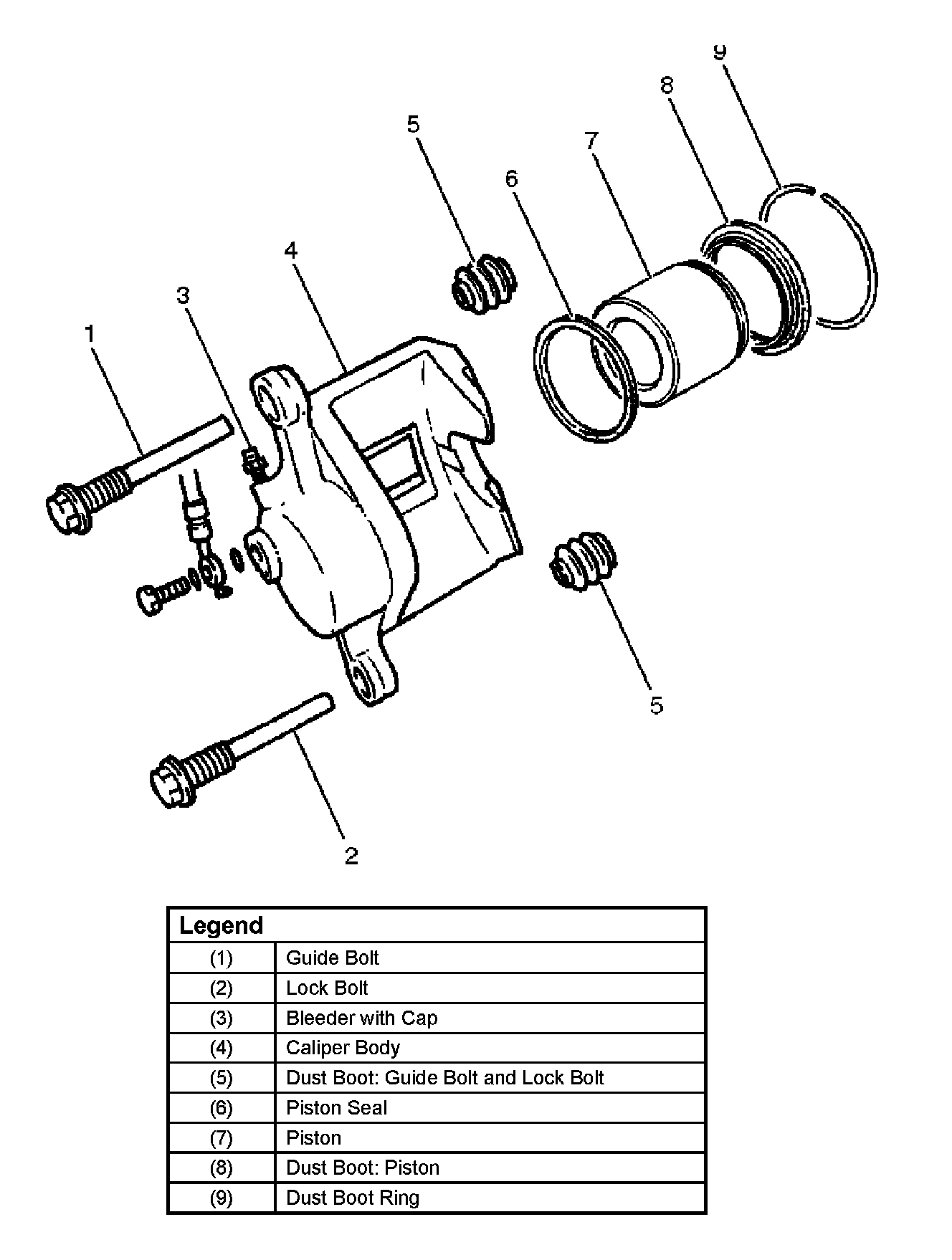 9
8
7
5
6
4
3
1
5
2

| Legend | |
|---|---|
| (1) | Guide Bolt |
| (2) | Lock Bolt |
| (3) | Bleeder with Cap |
| (4) | Caliper Body |
| (5) | Dust Boot: Guide Bolt and Lock Bolt |
| (6) | Piston Seal |
| (7) | Piston |
| (8) | Dust Boot: Piston |
| (9) | Dust Boot Ring |