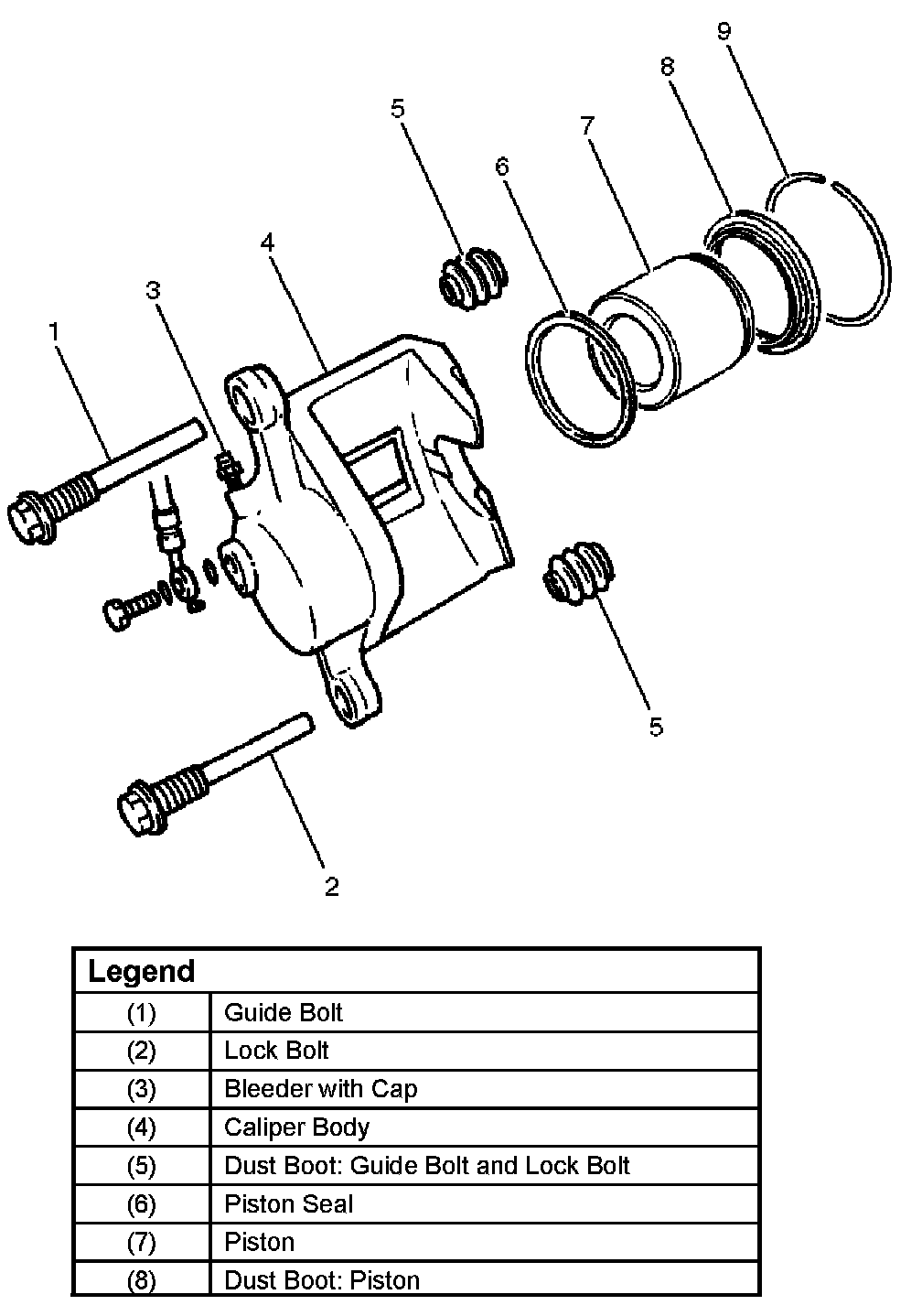 9
8
7
5
6
4
3
1
5
2

| Legend | |
|---|---|
| (1) | Guide Bolt |
| (2) | Lock Bolt |
| (3) | Bleeder with Cap |
| (4) | Caliper Body |
| (5) | Dust Boot: Guide Bolt and Lock Bolt |
| (6) | Piston Seal |
| (7) | Piston |
| (8) | Dust Boot: Piston |