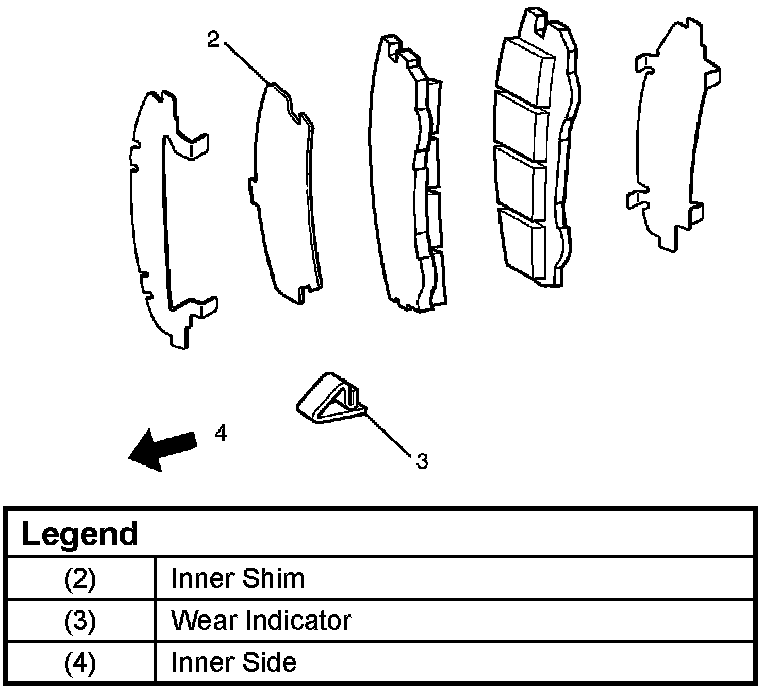 2

4

3

| Legend | |
|---|---|
| (2) | Inner Shim |
| (3) | Wear Indicator |
| (4) | Inner Side |