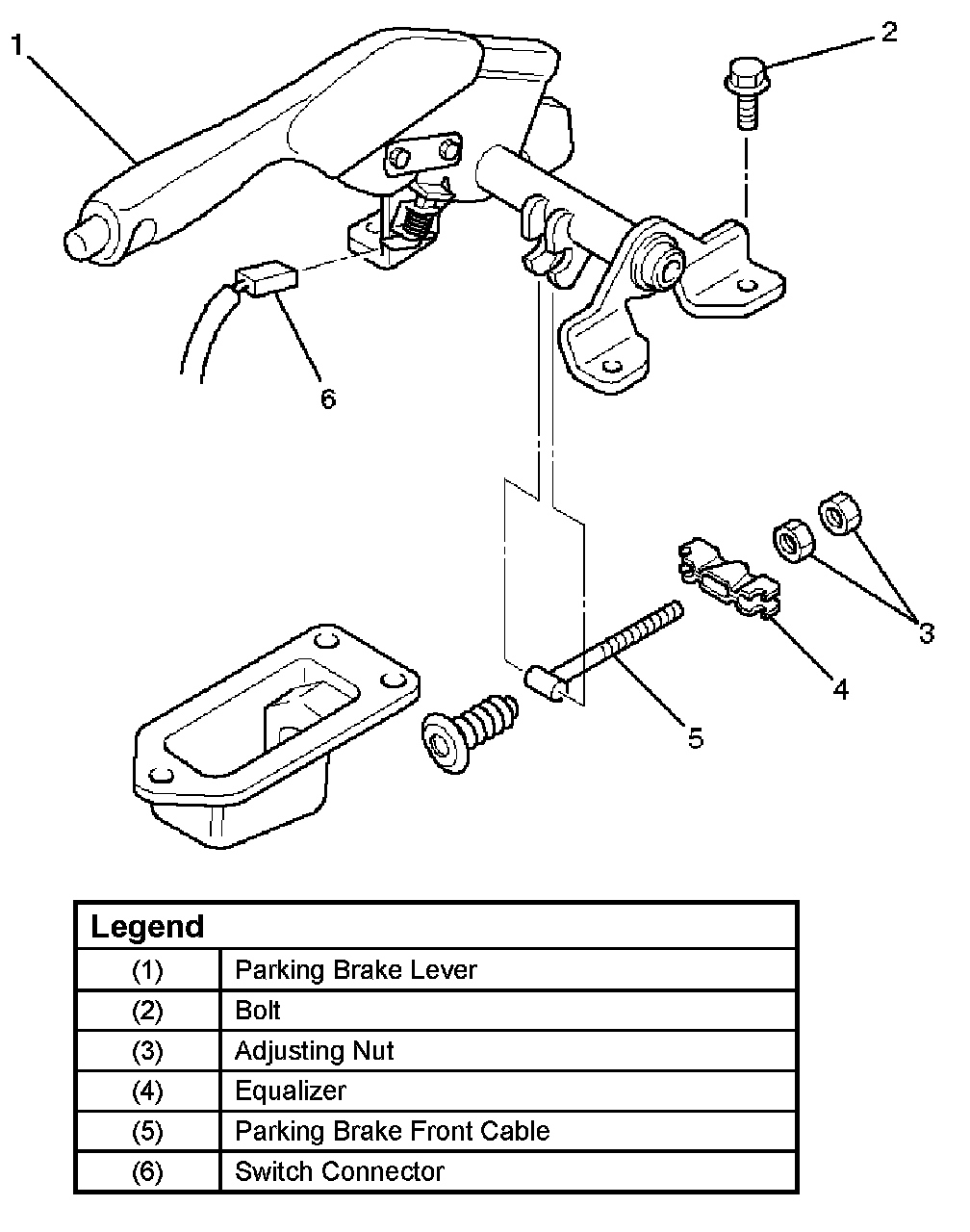 1
2
6
3
4
5

| Legend | |
|---|---|
| (1) | Parking Brake Lever |
| (2) | Bolt |
| (3) | Adjusting Nut |
| (4) | Equalizer |
| (5) | Parking Brake Front Cable |
| (6) | Switch Connector |