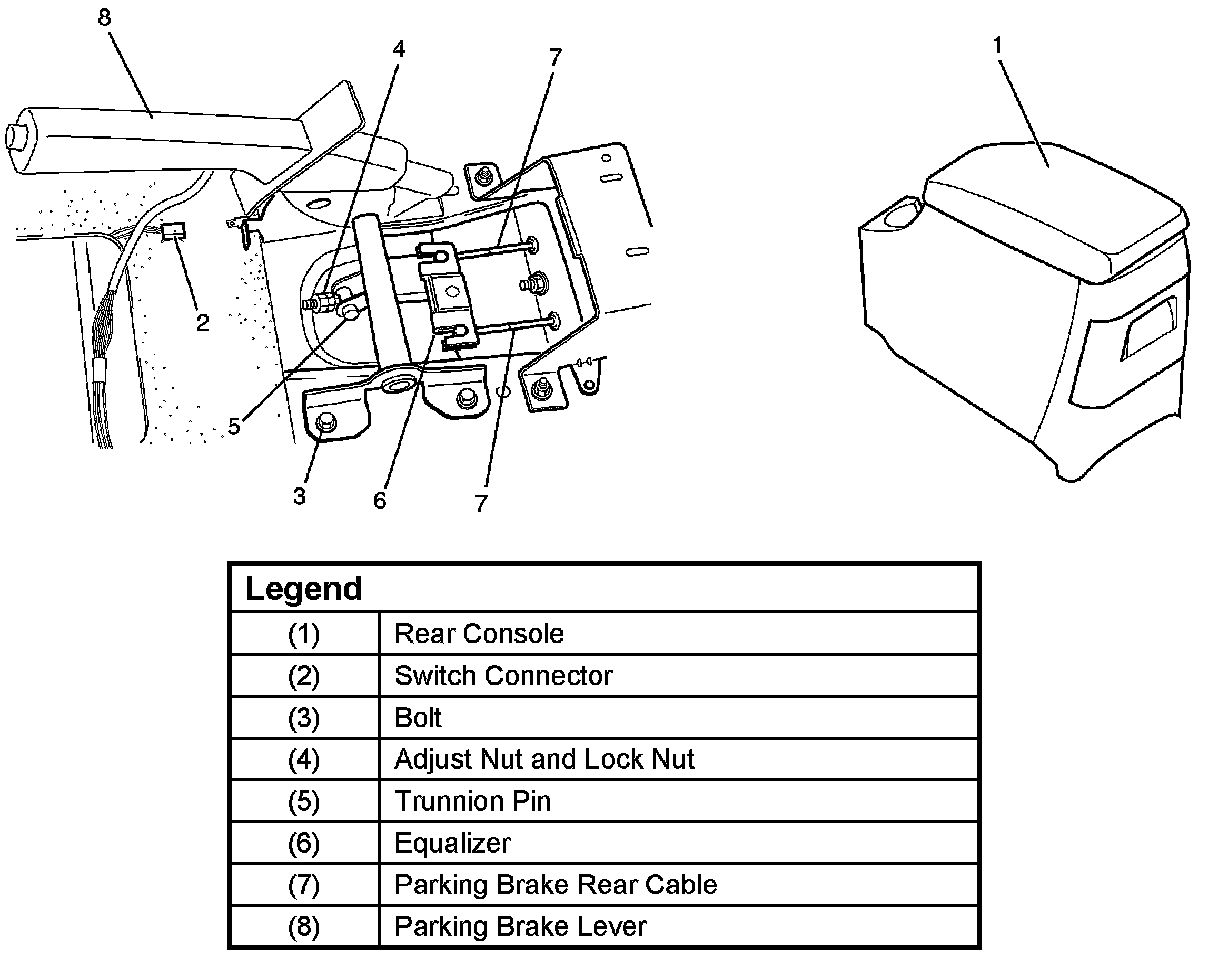 8
4
7
1
2
5
3
6
7

| Legend | |
|---|---|
| (1) | Rear Console |
| (2) | Switch Connector |
| (3) | Bolt |
| (4) | Adjust Nut and Lock Nut |
| (5) | Trunnion Pin |
| (6) | Equalizer |
| (7) | Parking Brake Rear Cable |
| (8) | Parking Brake Lever |