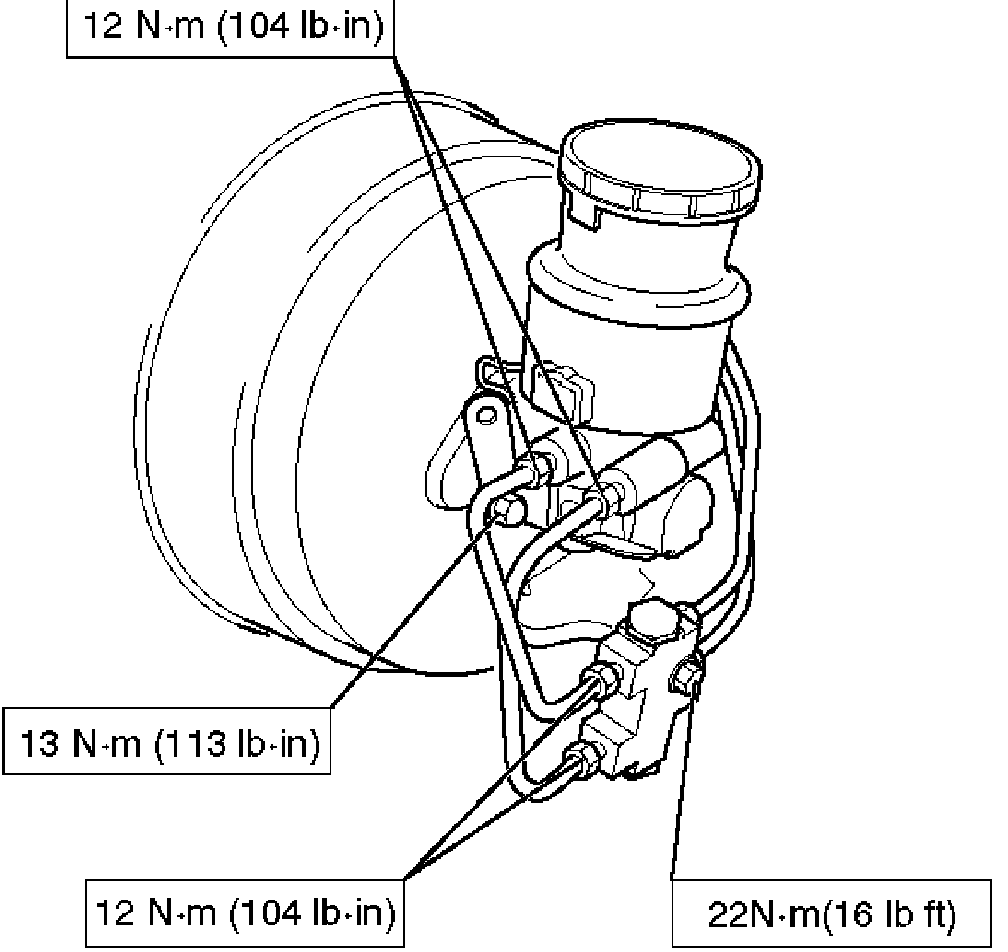 12 N·m (104 lb·in)

13 N·m (113 lb·in)

12 N·m (104 lb·in)

22N·m(16 lb ft)