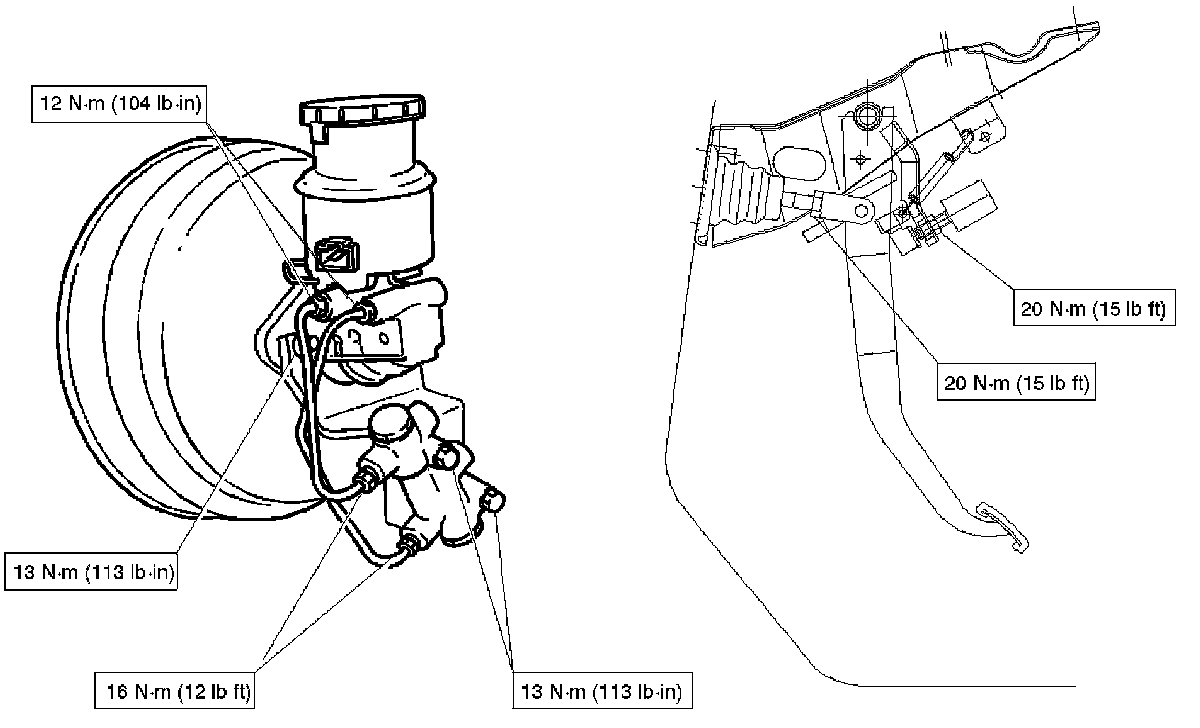 12 N·m (104 lb·in)

20 N·m (15 lb ft)

20 N·m (15 lb ft)

13 N·m (113 lb·in)

16 N·m (12 lb ft)

13 N·m (113 lb·in)