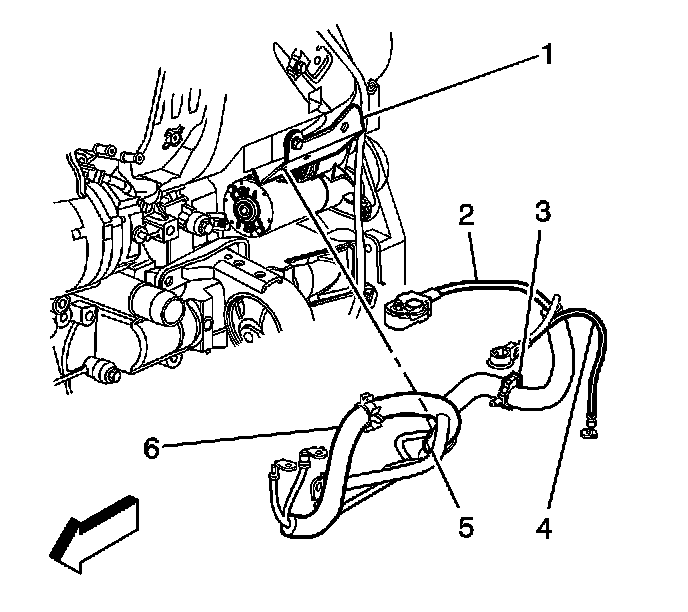 1
2
3
6
5
4