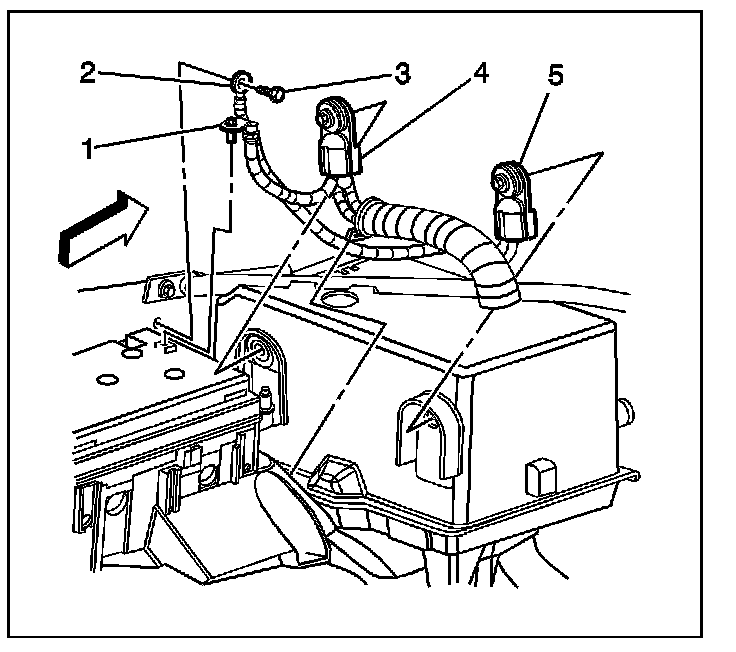 2
3
4
5
1