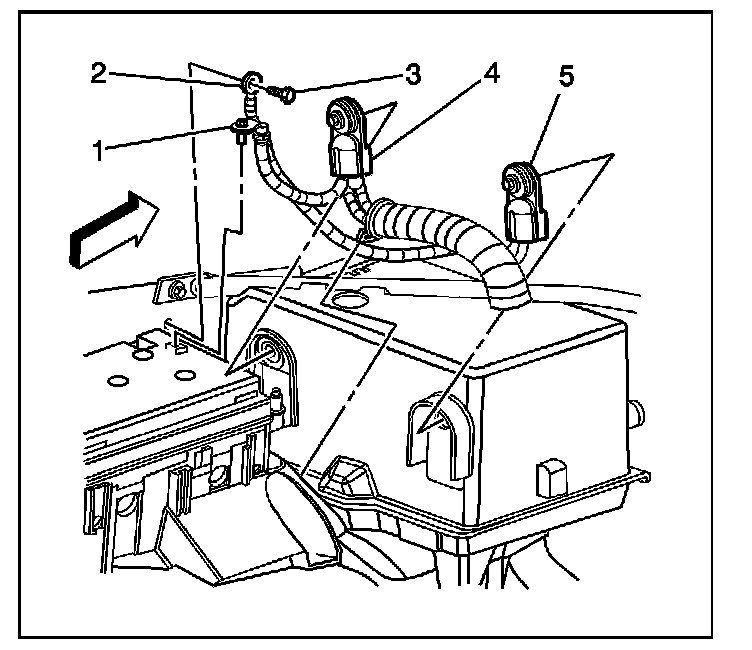 2
3
4
5
1