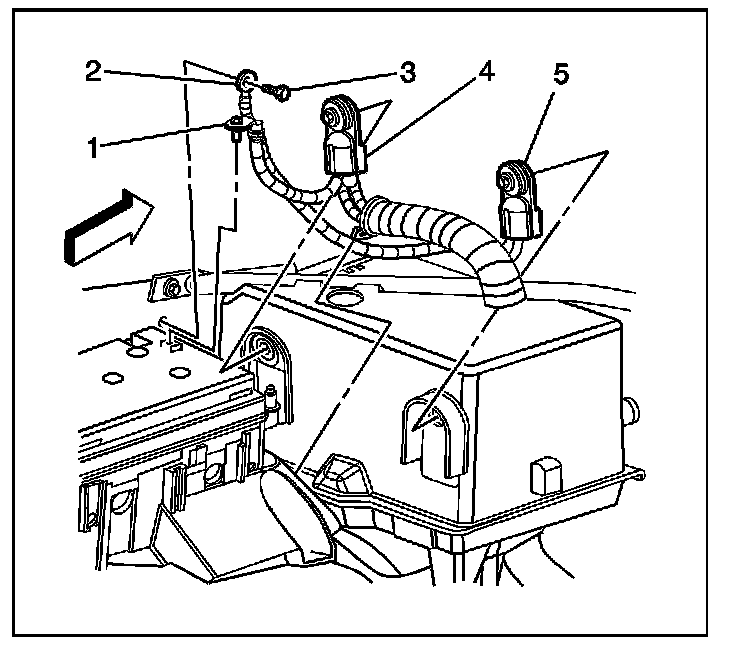 2
3
4
5
1