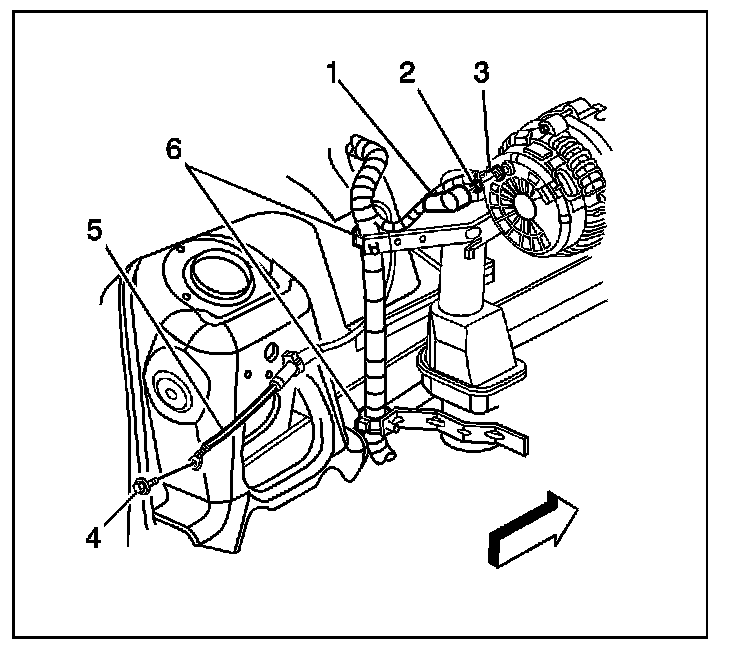 1
2
3
6
5
4