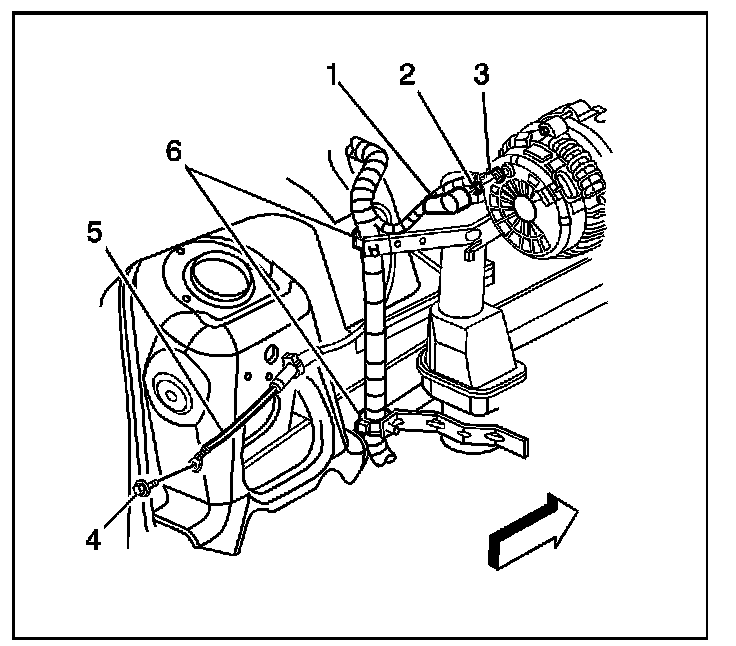 1
2
3
6
5
4