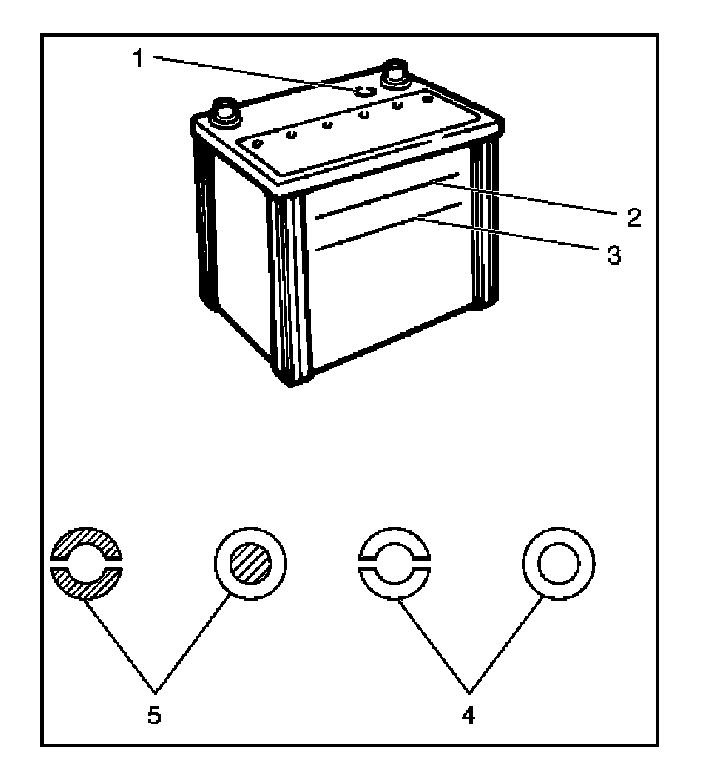 1
2
3
5
4