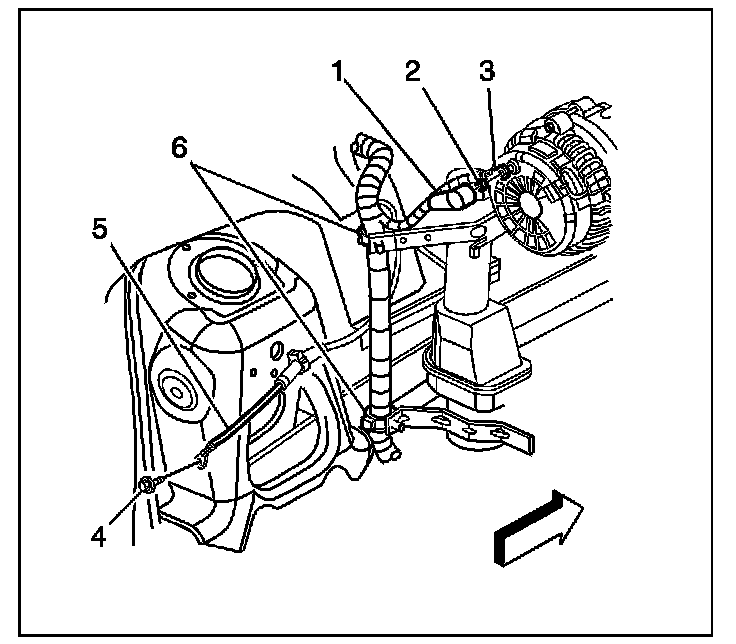 1
2
3
6
5
4