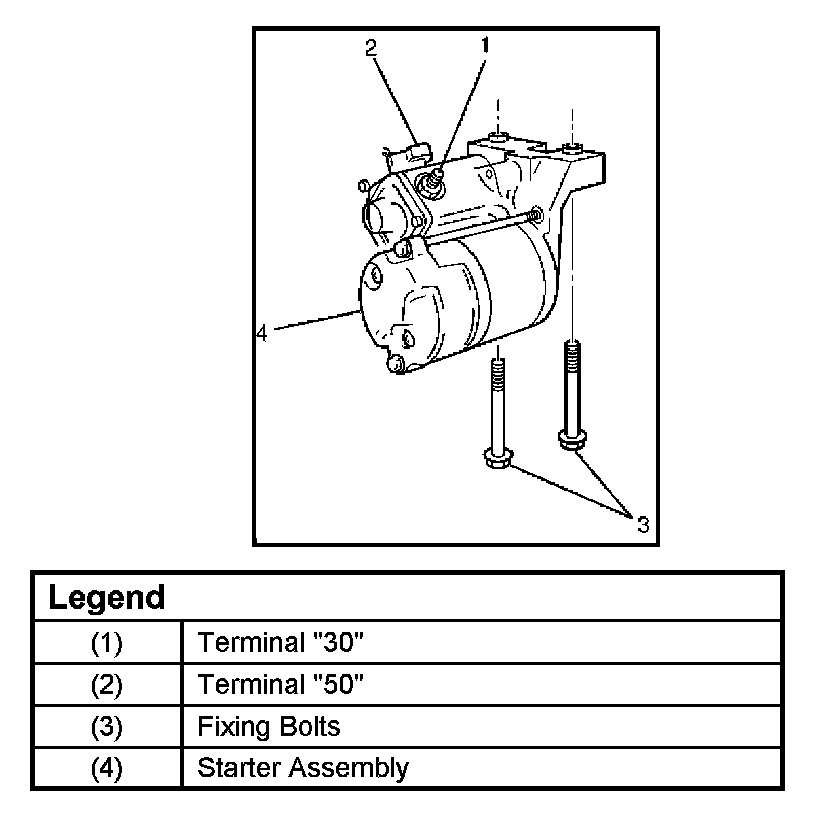 2
1
4
3

| Legend | |
|---|---|
| (1) | Terminal "30" |
| (2) | Terminal "50" |
| (3) | Fixing Bolts |
| (4) | Starter Assembly |