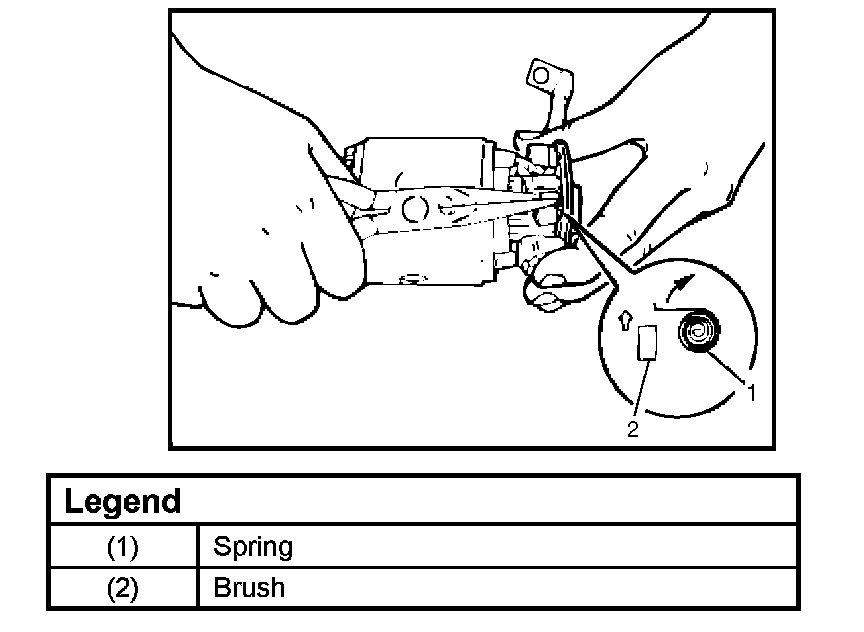 1
2

| Legend | |
|---|---|
| (1) | Spring |
| (2) | Brush |