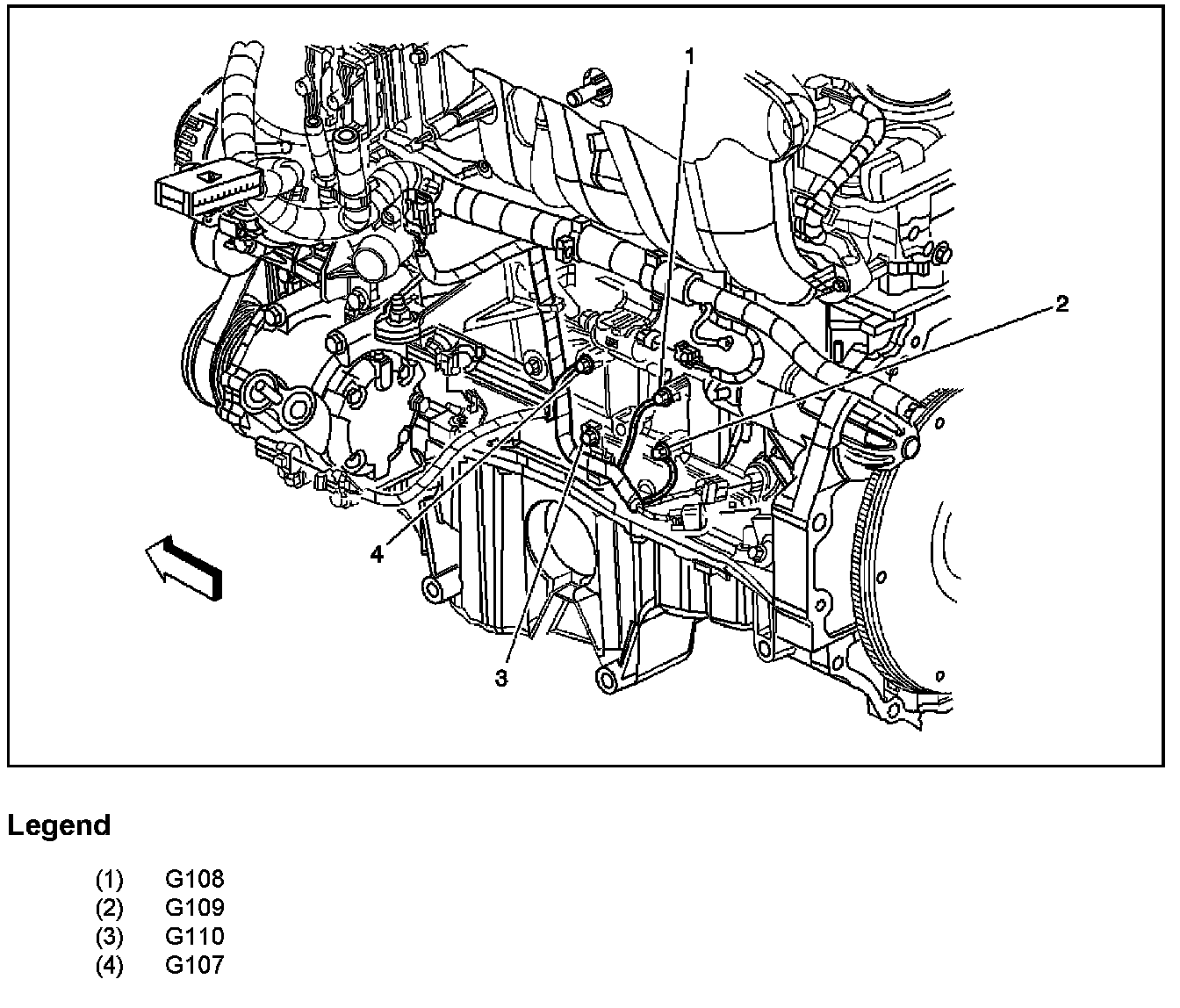 1
2
4
3

Legend

(1) G108
(2) G109
(3) G110
(4) G107