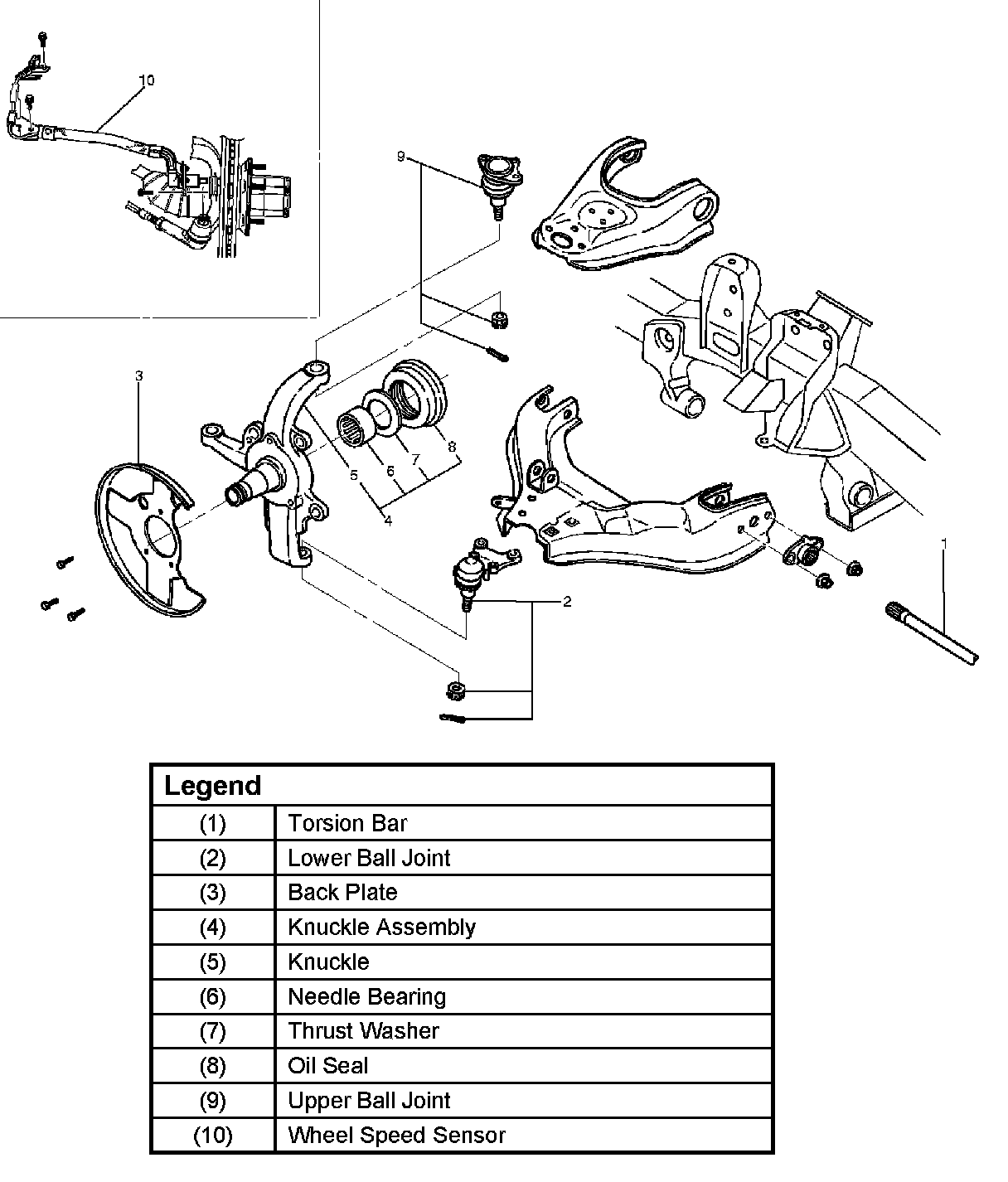 10

9

3

5 6 7 8

4

2

1

| Legend | |
|---|---|
| (1) | Torsion Bar |
| (2) | Lower Ball Joint |
| (3) | Back Plate |
| (4) | Knuckle Assembly |
| (5) | Knuckle |
| (6) | Needle Bearing |
| (7) | Thrust Washer |
| (8) | Oil Seal |
| (9) | Upper Ball Joint |
| (10) | Wheel Speed Sensor |