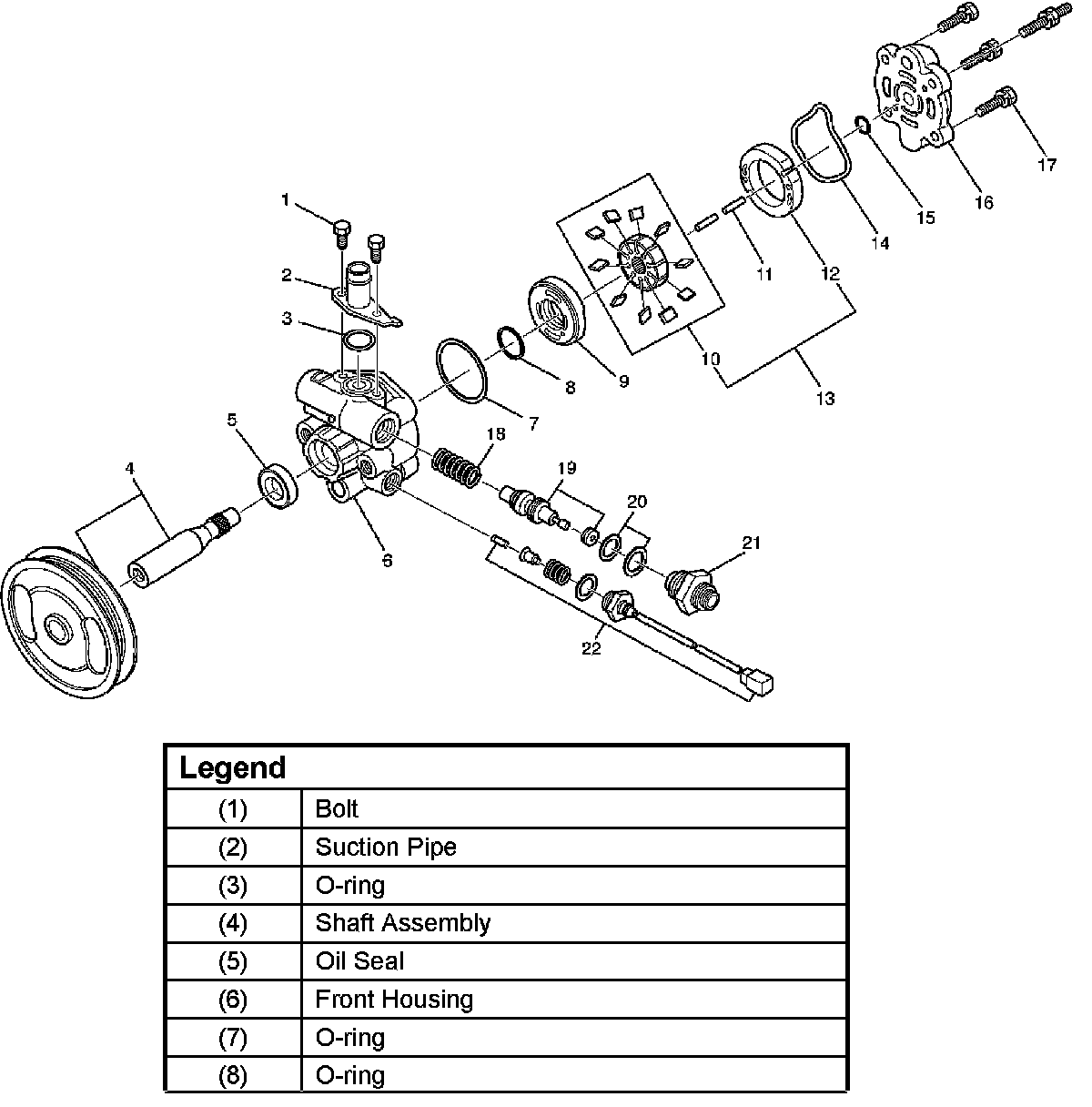 1
2
3
4
5
6
7
8
9
10
11
12
13
14
15
16
17
18
19
20
21
22

| Legend | |
|---|---|
| (1) | Bolt |
| (2) | Suction Pipe |
| (3) | O-ring |
| (4) | Shaft Assembly |
| (5) | Oil Seal |
| (6) | Front Housing |
| (7) | O-ring |
| (8) | O-ring |