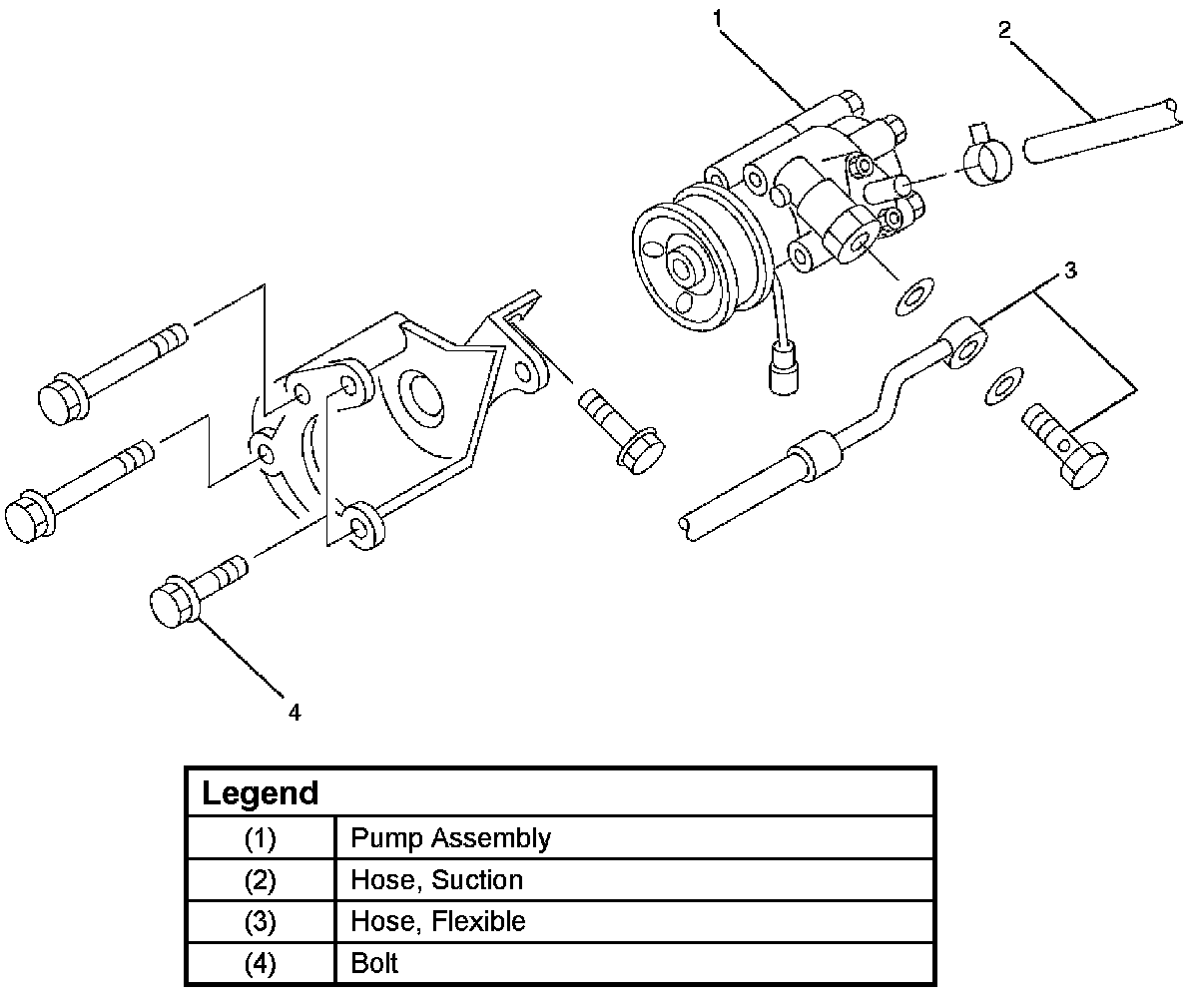 1
2
3
4

| Legend | |
|---|---|
| (1) | Pump Assembly |
| (2) | Hose, Suction |
| (3) | Hose, Flexible |
| (4) | Bolt |