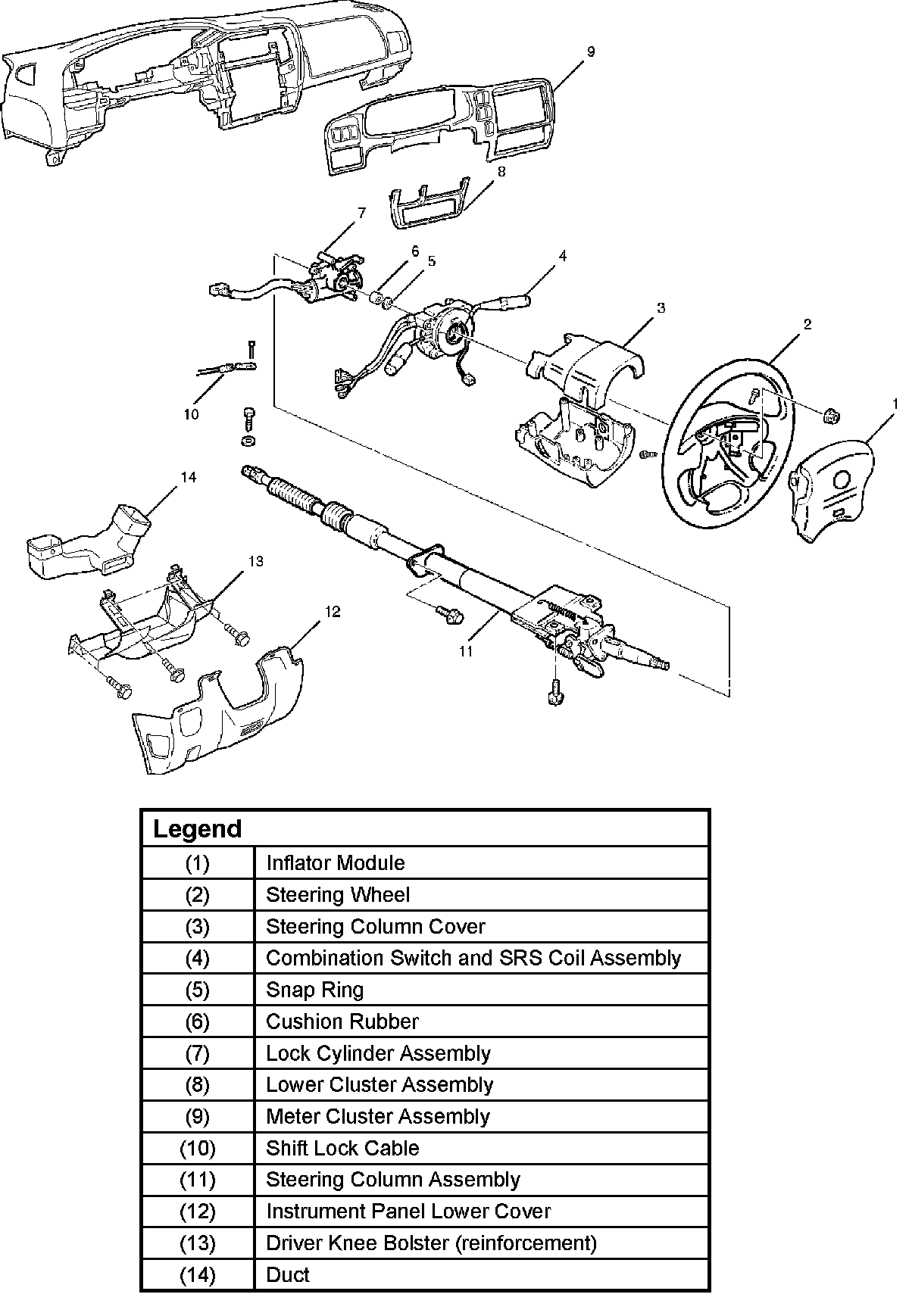 9

8

7

6

5

4

3

2

1

10

14

13

12

11

| Legend | |
|---|---|
| (1) | Inflator Module |
| (2) | Steering Wheel |
| (3) | Steering Column Cover |
| (4) | Combination Switch and SRS Coil Assembly |
| (5) | Snap Ring |
| (6) | Cushion Rubber |
| (7) | Lock Cylinder Assembly |
| (8) | Lower Cluster Assembly |
| (9) | Meter Cluster Assembly |
| (10) | Shift Lock Cable |
| (11) | Steering Column Assembly |
| (12) | Instrument Panel Lower Cover |
| (13) | Driver Knee Bolster (reinforcement) |
| (14) | Duct |