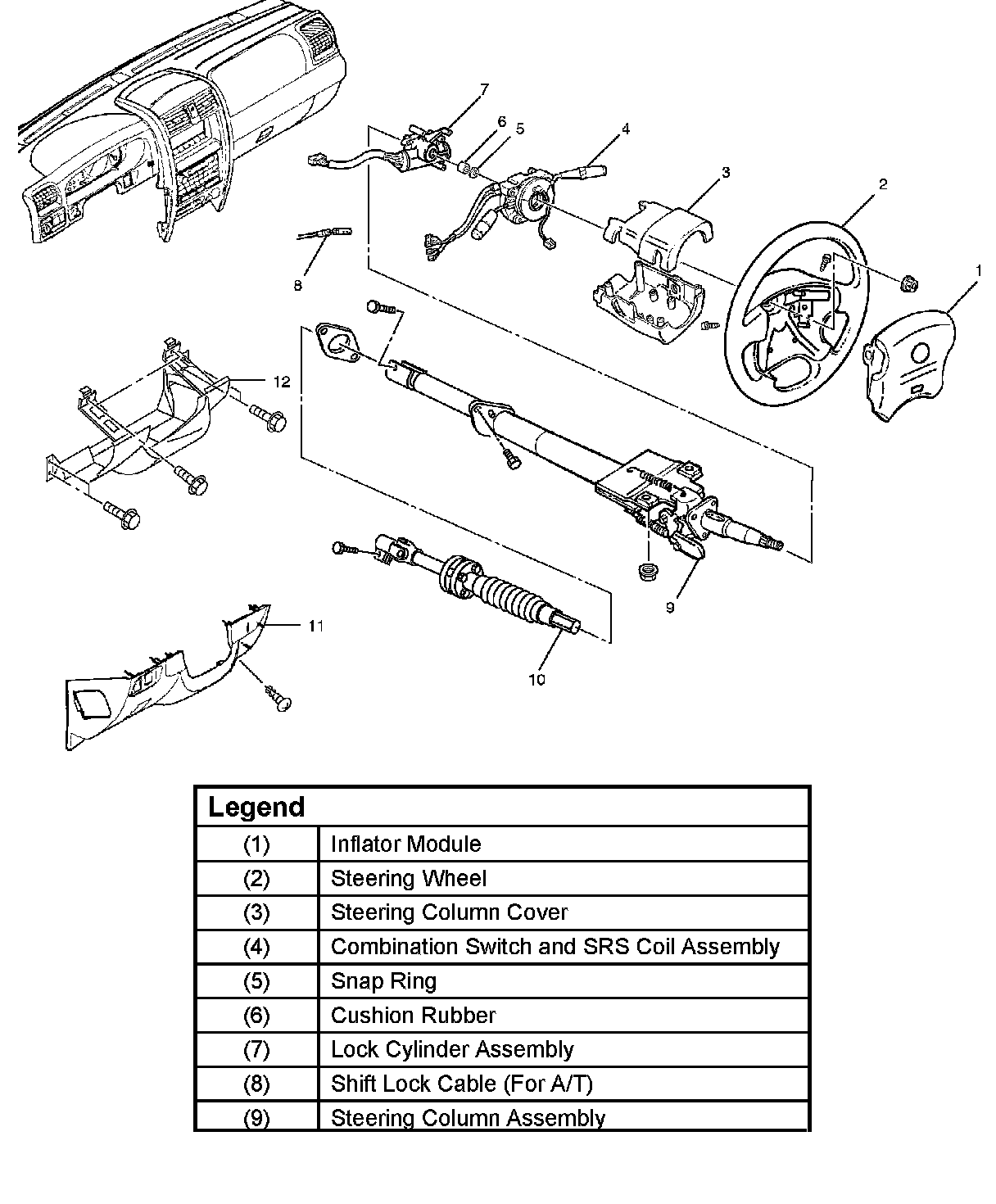 7
6
5
4
3
2
1
8
12
9
11
10

| Legend | |
|---|---|
| (1) | Inflator Module |
| (2) | Steering Wheel |
| (3) | Steering Column Cover |
| (4) | Combination Switch and SRS Coil Assembly |
| (5) | Snap Ring |
| (6) | Cushion Rubber |
| (7) | Lock Cylinder Assembly |
| (8) | Shift Lock Cable (For A/T) |
| (9) | Steering Column Assembly |