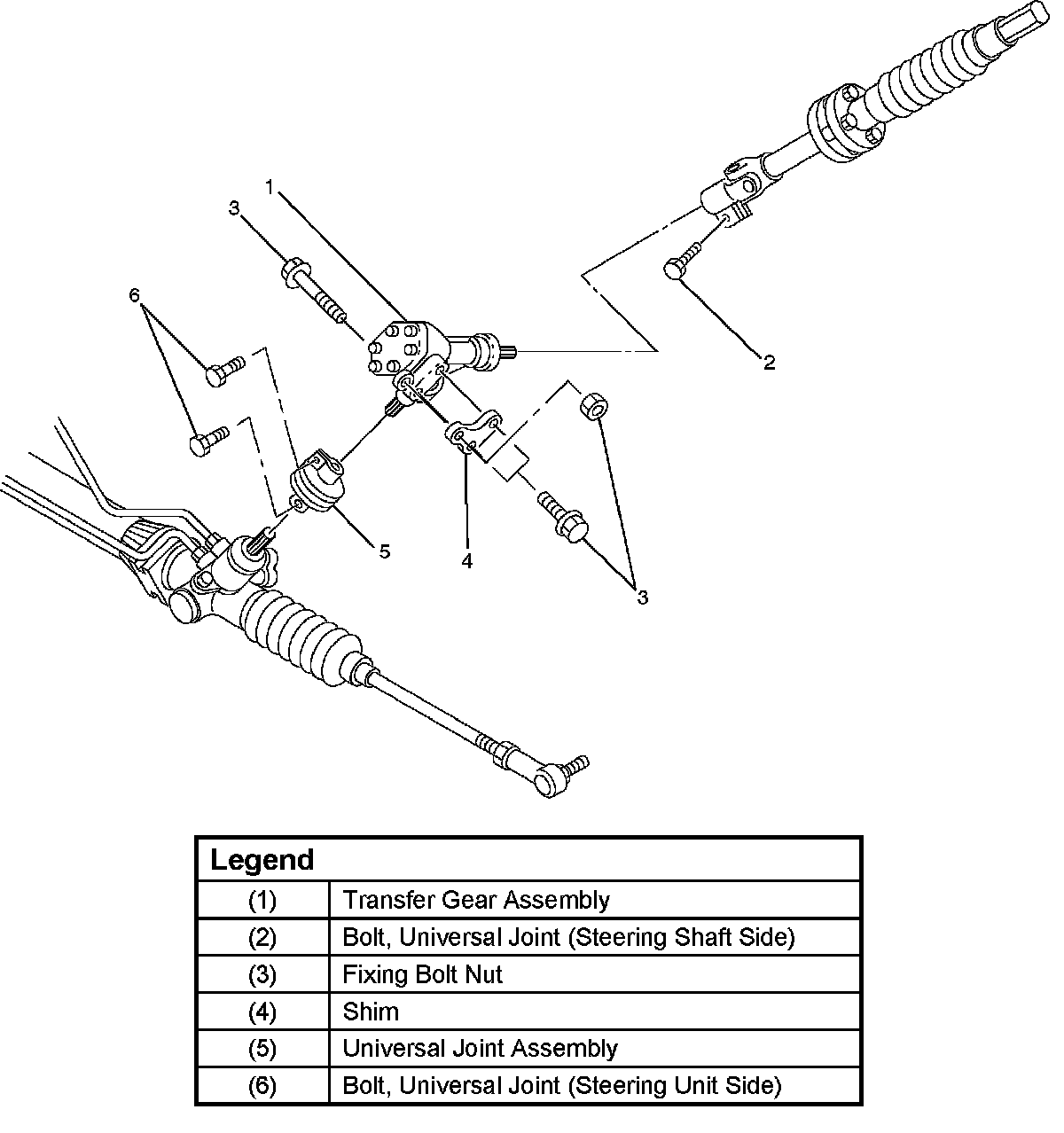 1
3
6
2
5
4
3

| Legend | |
|---|---|
| (1) | Transfer Gear Assembly |
| (2) | Bolt, Universal Joint (Steering Shaft Side) |
| (3) | Fixing Bolt Nut |
| (4) | Shim |
| (5) | Universal Joint Assembly |
| (6) | Bolt, Universal Joint (Steering Unit Side) |