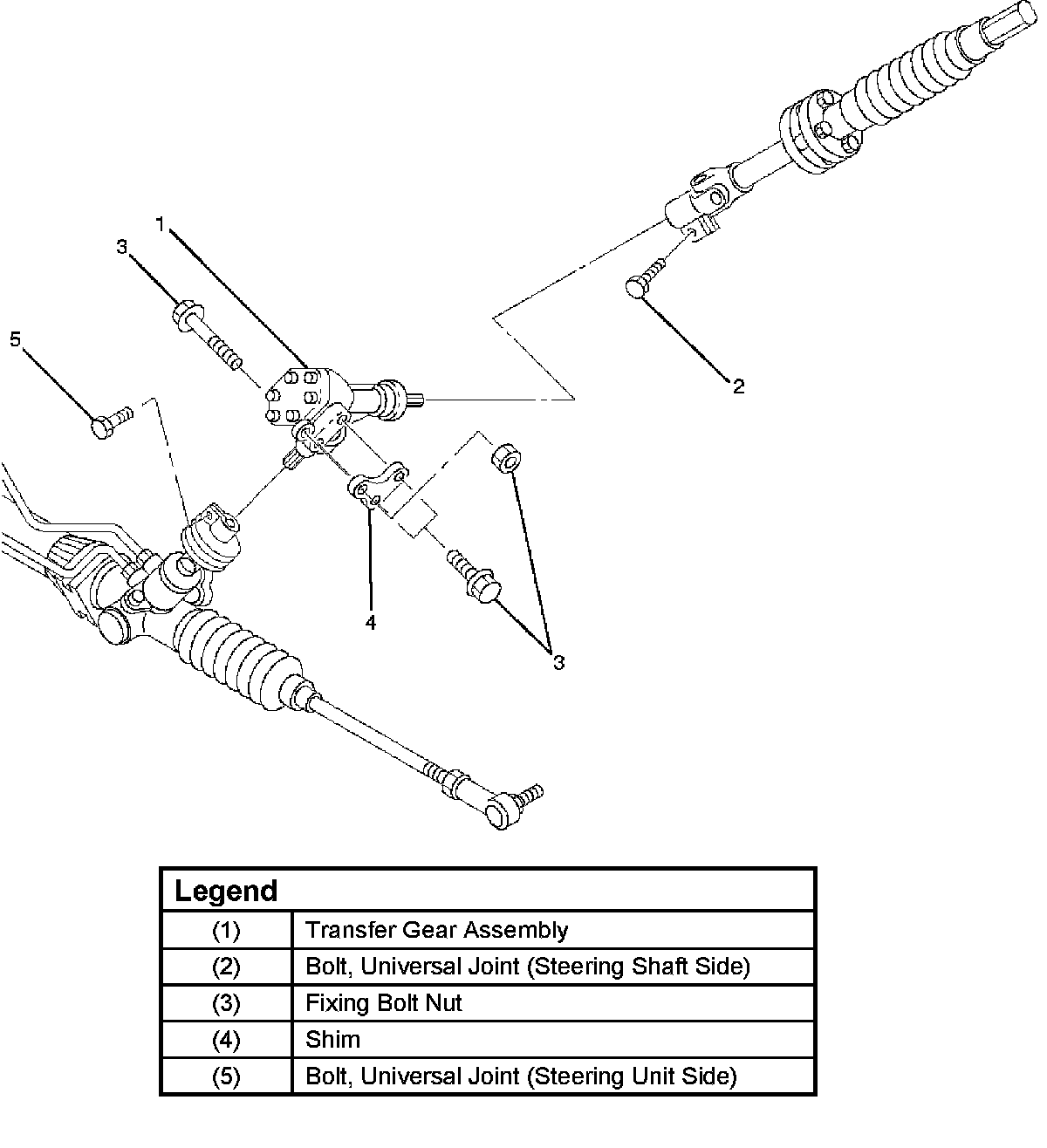 1
3
5
2
4
3

| Legend | |
|---|---|
| (1) | Transfer Gear Assembly |
| (2) | Bolt, Universal Joint (Steering Shaft Side) |
| (3) | Fixing Bolt Nut |
| (4) | Shim |
| (5) | Bolt, Universal Joint (Steering Unit Side) |