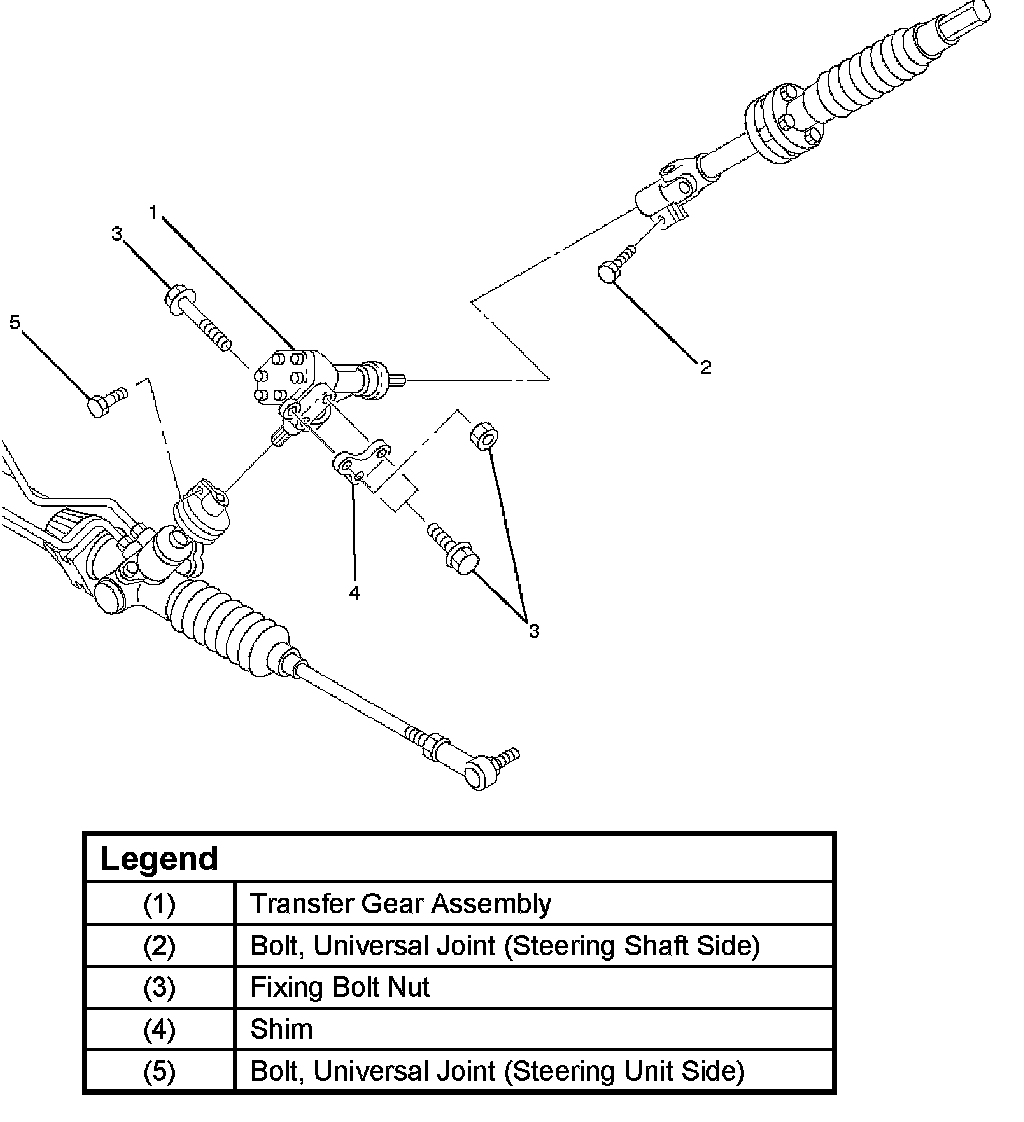 1
3
5
2
4
3

| Legend | |
|---|---|
| (1) | Transfer Gear Assembly |
| (2) | Bolt, Universal Joint (Steering Shaft Side) |
| (3) | Fixing Bolt Nut |
| (4) | Shim |
| (5) | Bolt, Universal Joint (Steering Unit Side) |