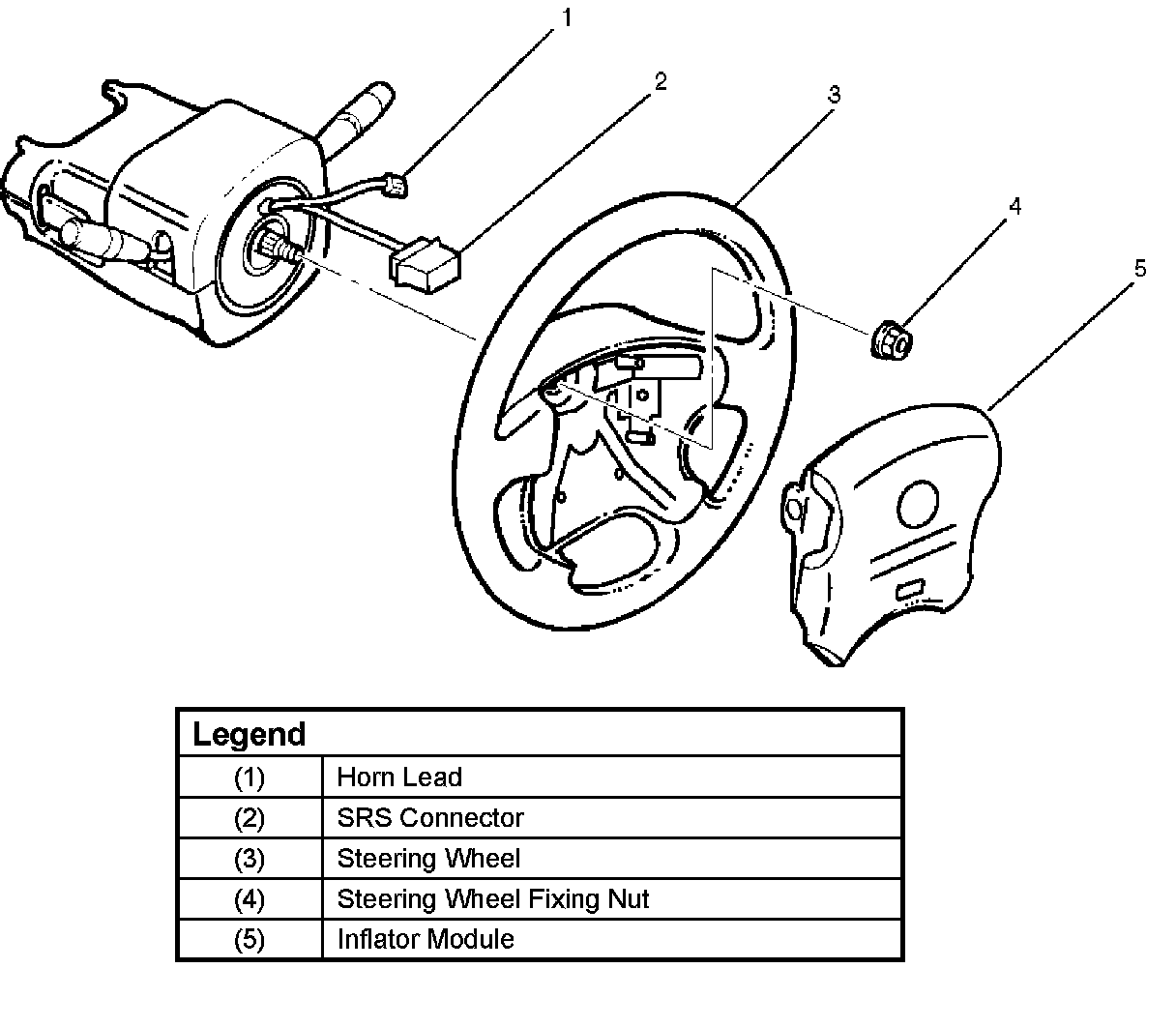 1
2
3
4
5

| Legend | |
|---|---|
| (1) | Horn Lead |
| (2) | SRS Connector |
| (3) | Steering Wheel |
| (4) | Steering Wheel Fixing Nut |
| (5) | Inflator Module |