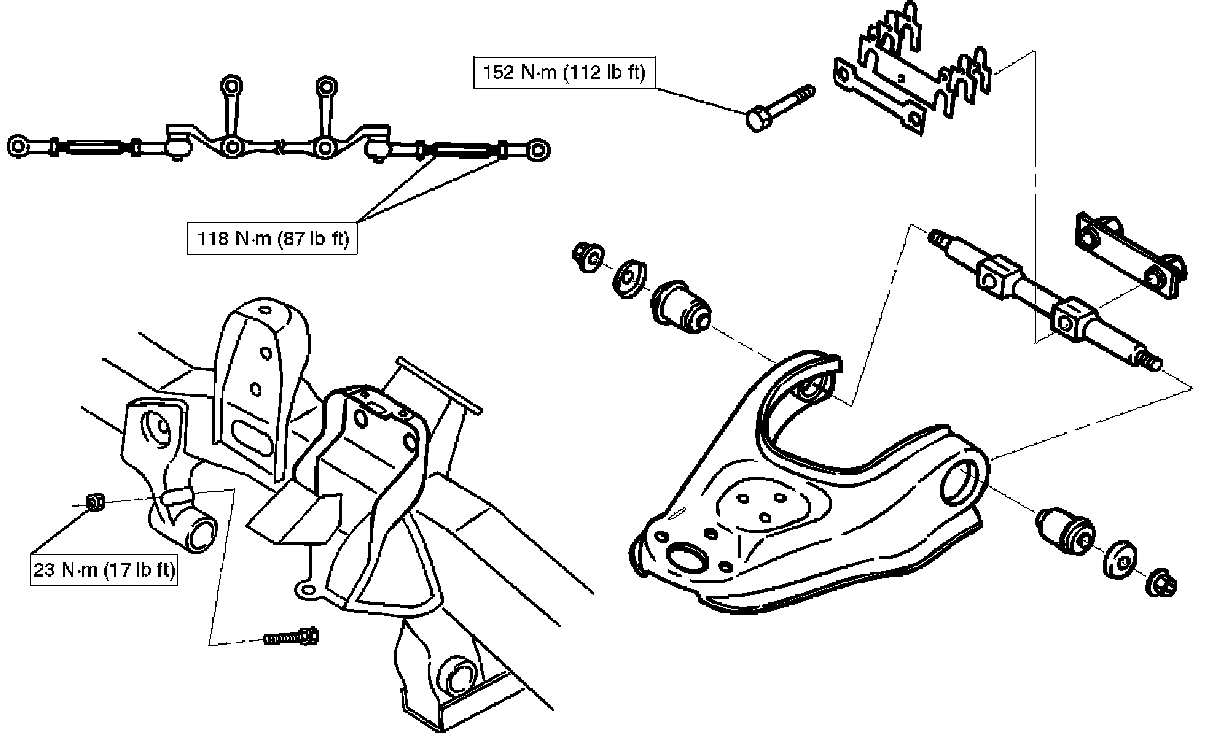 152 N·m (112 lb ft)

118 N·m (87 lb ft)

23 N·m (17 lb ft)