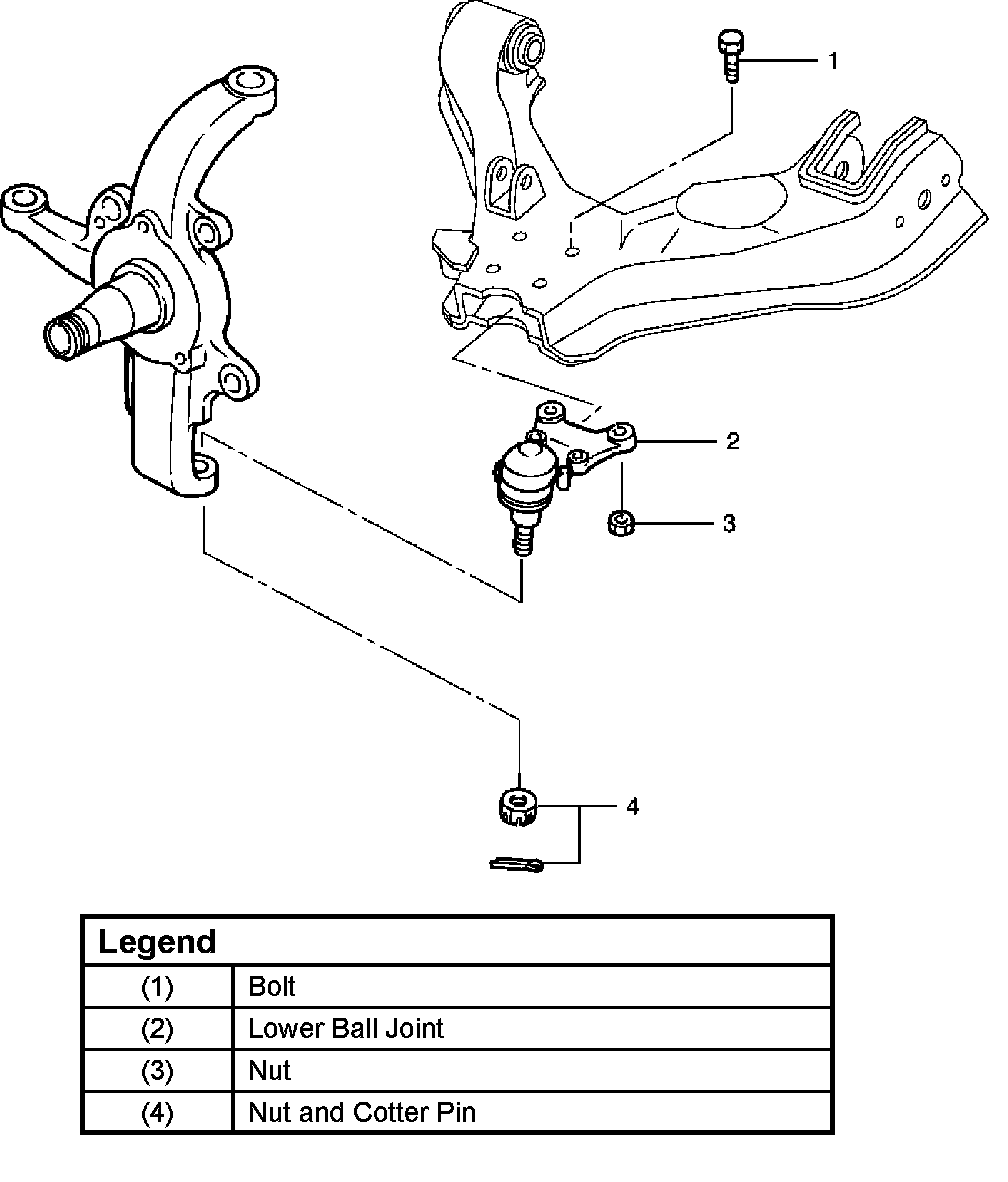 1
2
3
4

| Legend | |
|---|---|
| (1) | Bolt |
| (2) | Lower Ball Joint |
| (3) | Nut |
| (4) | Nut and Cotter Pin |