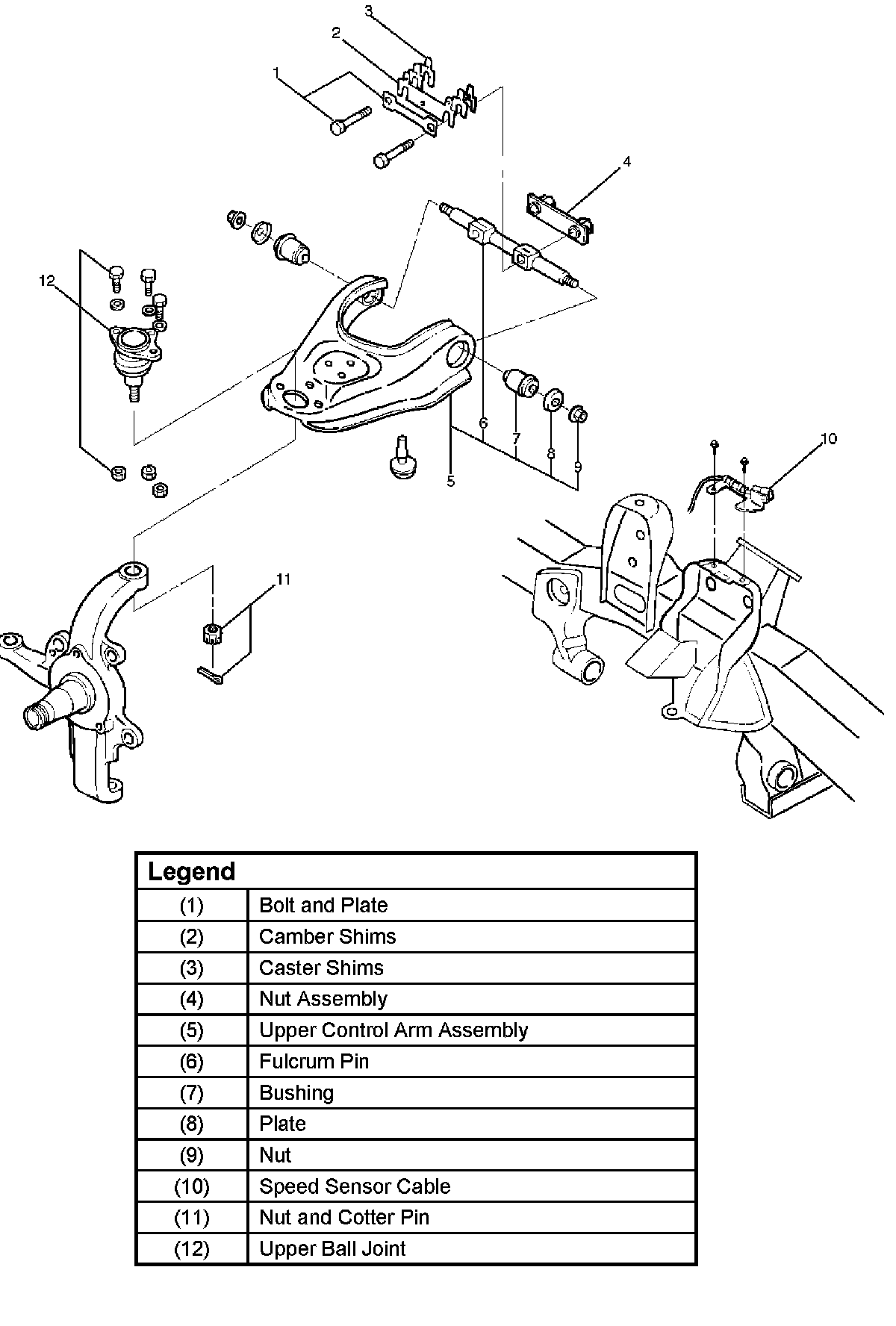 3
2
1
4
12
6
7
8
9
5
10
11

| Legend | |
|---|---|
| (1) | Bolt and Plate |
| (2) | Camber Shims |
| (3) | Caster Shims |
| (4) | Nut Assembly |
| (5) | Upper Control Arm Assembly |
| (6) | Fulcrum Pin |
| (7) | Bushing |
| (8) | Plate |
| (9) | Nut |
| (10) | Speed Sensor Cable |
| (11) | Nut and Cotter Pin |
| (12) | Upper Ball Joint |