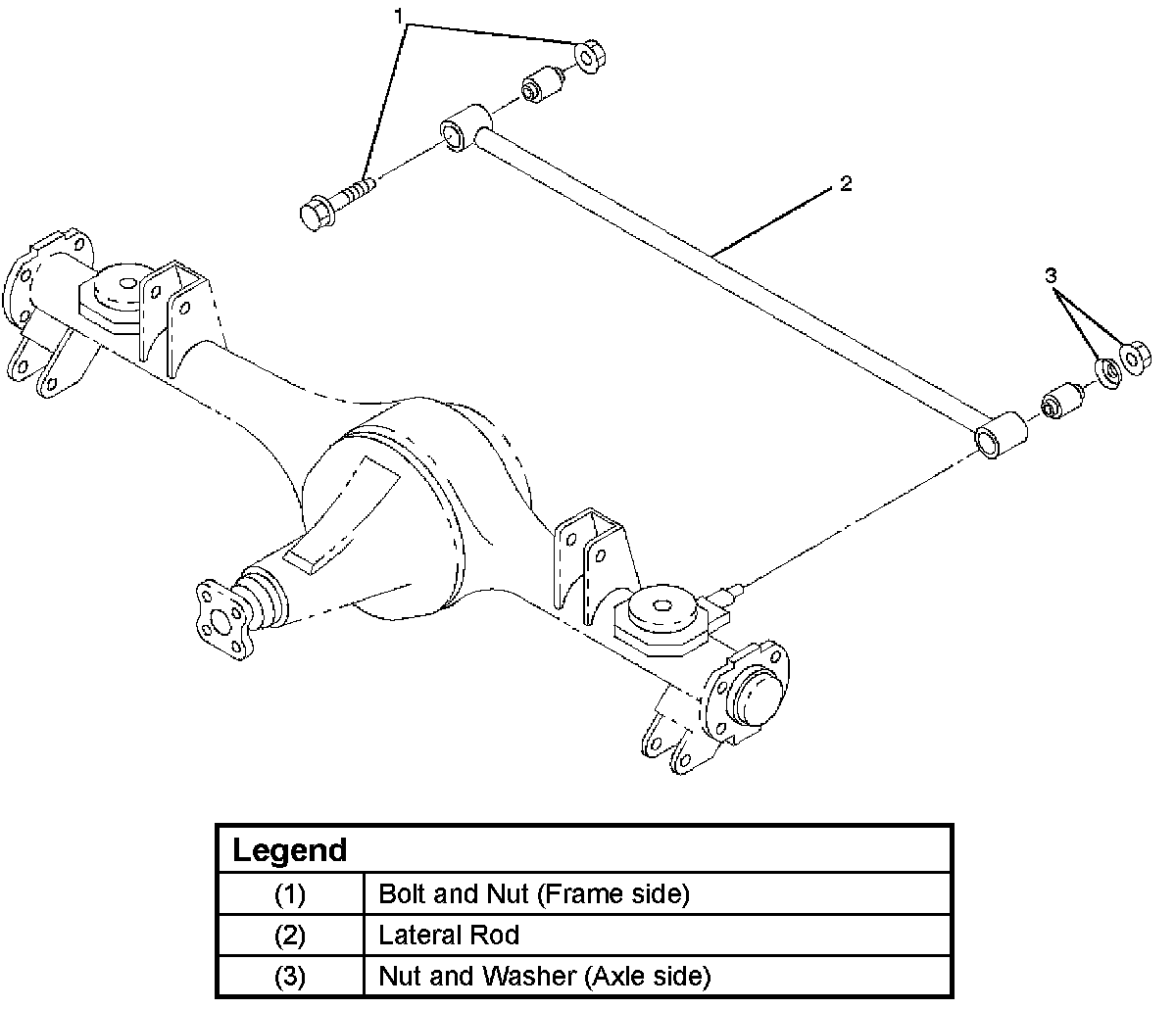 1

2

3

| Legend | |
|---|---|
| (1) | Bolt and Nut (Frame side) |
| (2) | Lateral Rod |
| (3) | Nut and Washer (Axle side) |