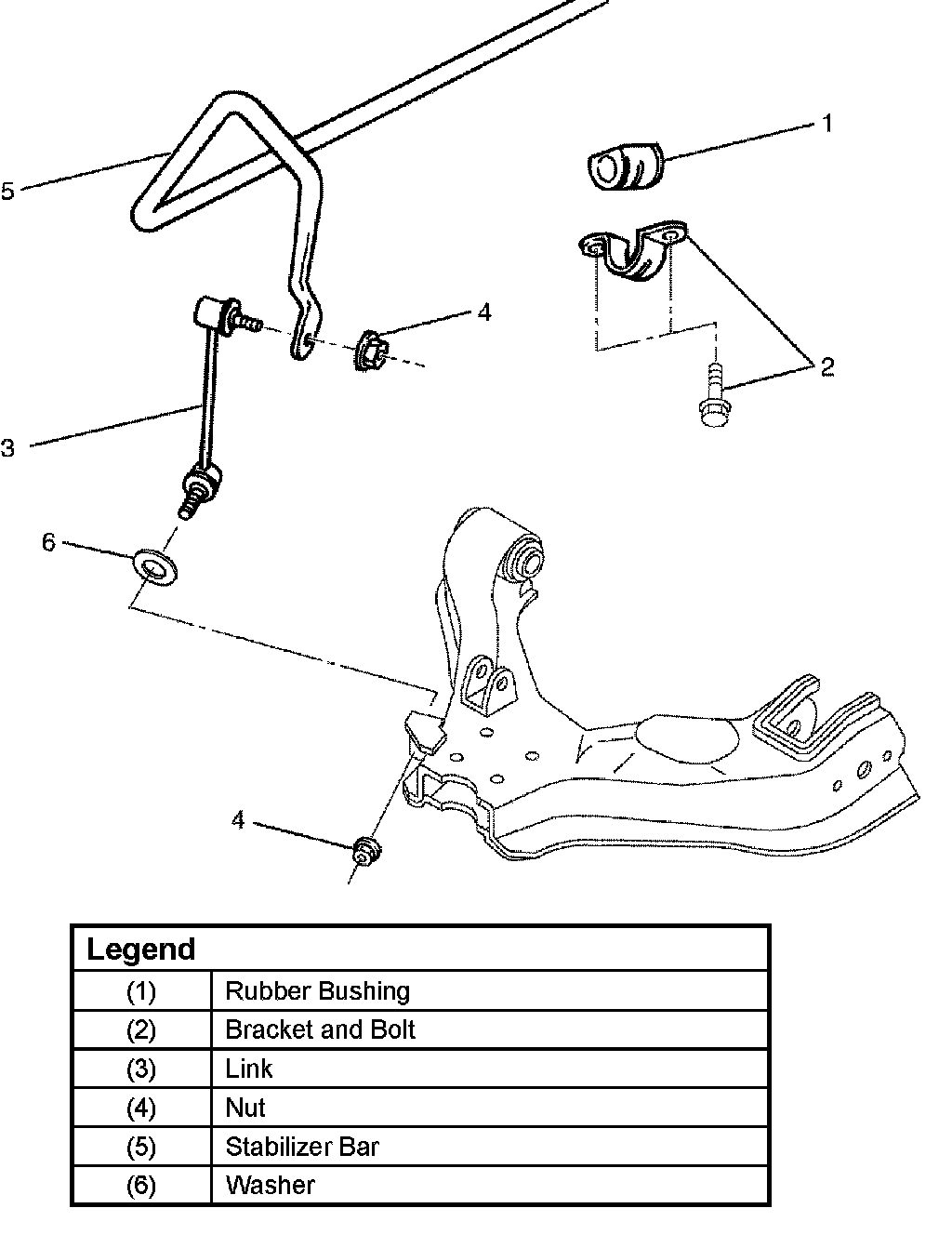 1
5
4
2
3
6
4

| Legend | |
|---|---|
| (1) | Rubber Bushing |
| (2) | Bracket and Bolt |
| (3) | Link |
| (4) | Nut |
| (5) | Stabilizer Bar |
| (6) | Washer |