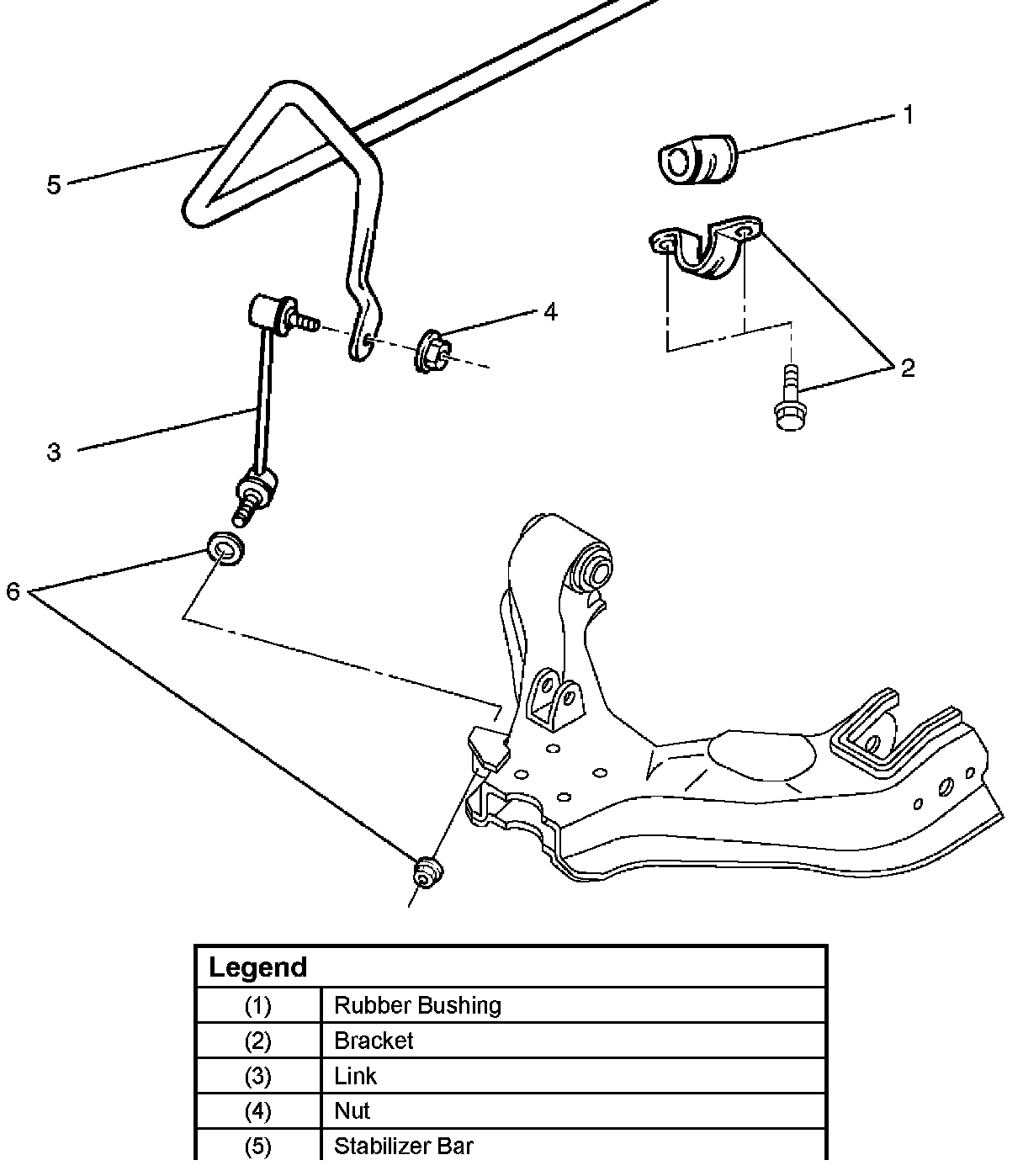 1

5

4

2

3

6

| Legend | |
|---|---|
| (1) | Rubber Bushing |
| (2) | Bracket |
| (3) | Link |
| (4) | Nut |
| (5) | Stabilizer Bar |