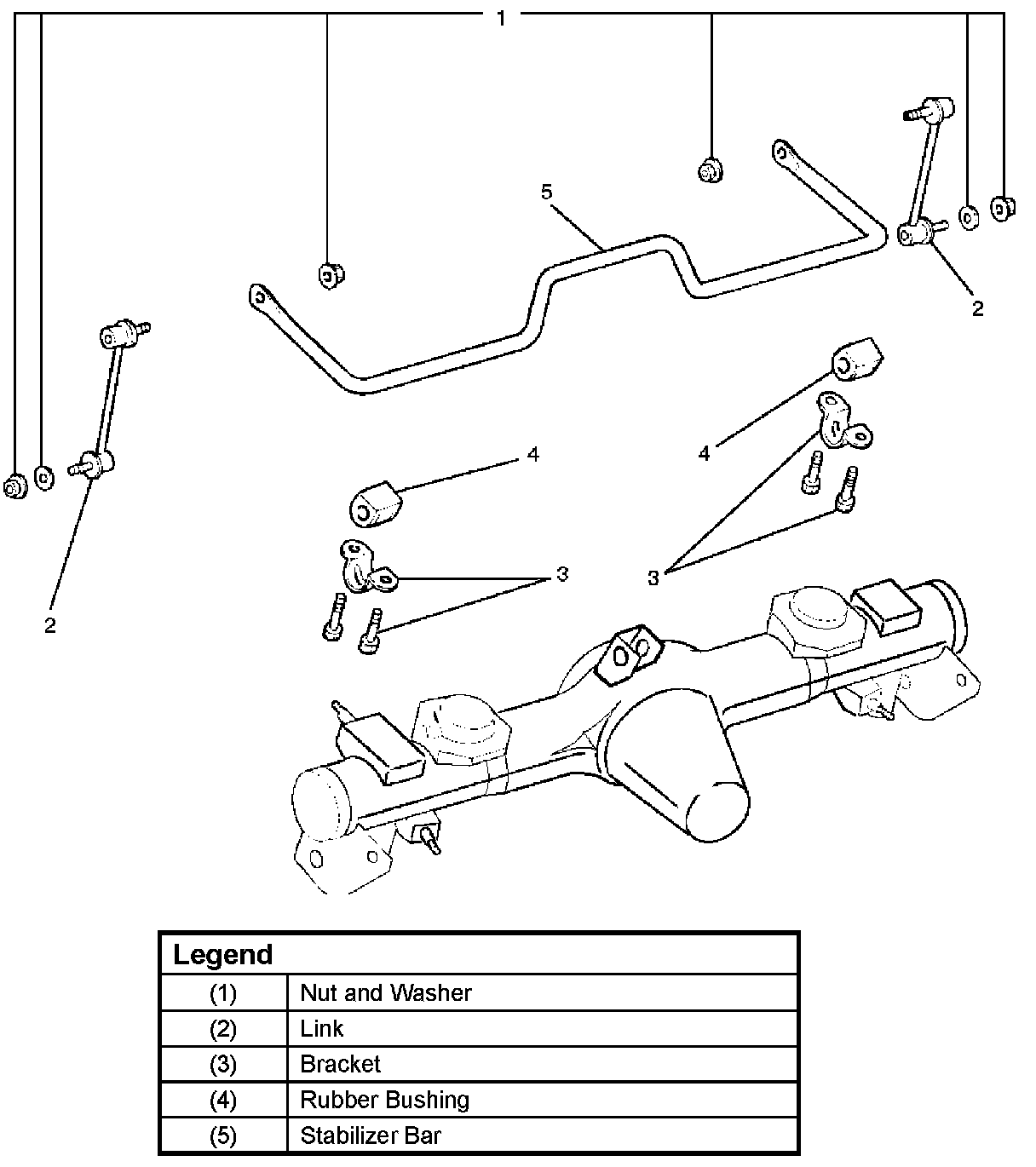 1
5
2
4
4
3
3
2

| Legend | |
|---|---|
| (1) | Nut and Washer |
| (2) | Link |
| (3) | Bracket |
| (4) | Rubber Bushing |
| (5) | Stabilizer Bar |