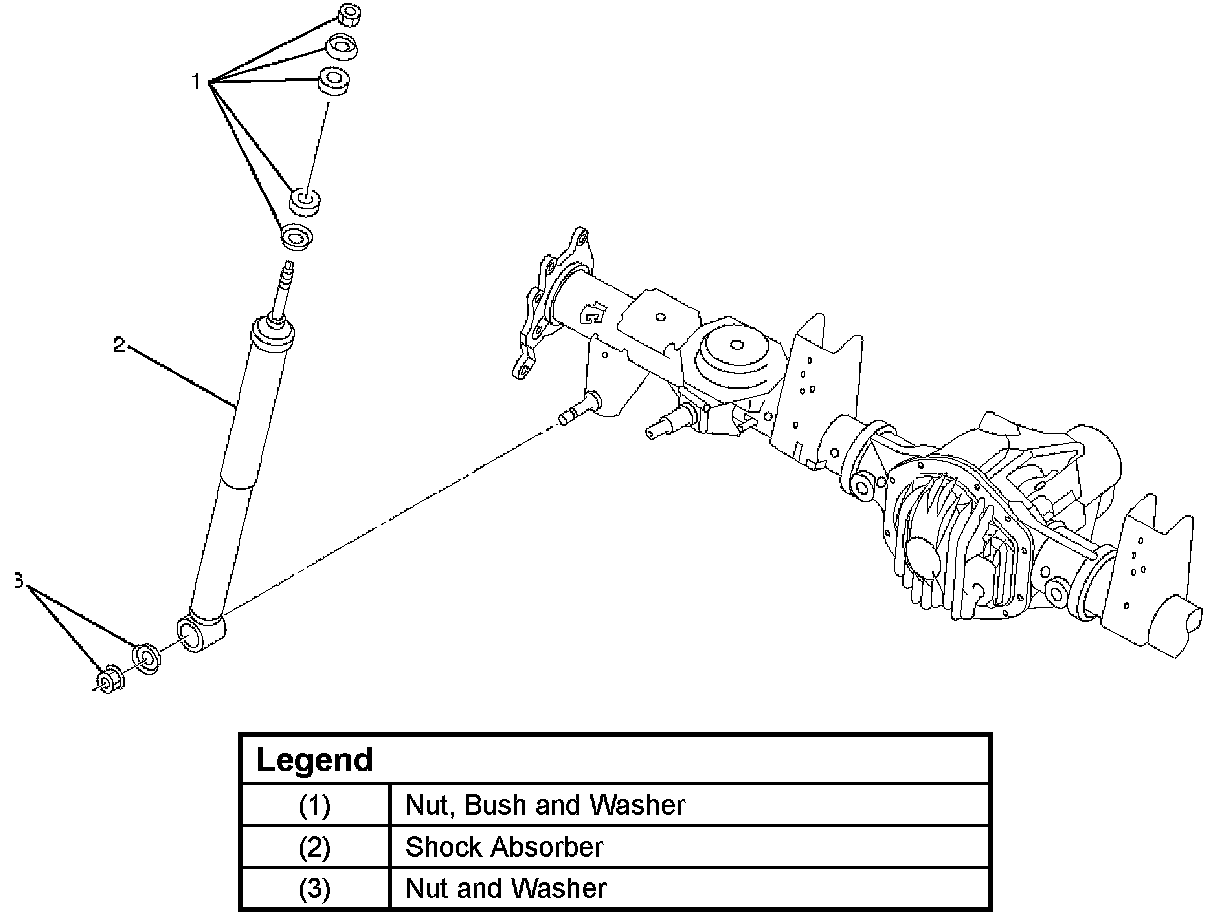 1

2

3

| Legend | |
|---|---|
| (1) | Nut, Bush and Washer |
| (2) | Shock Absorber |
| (3) | Nut and Washer |