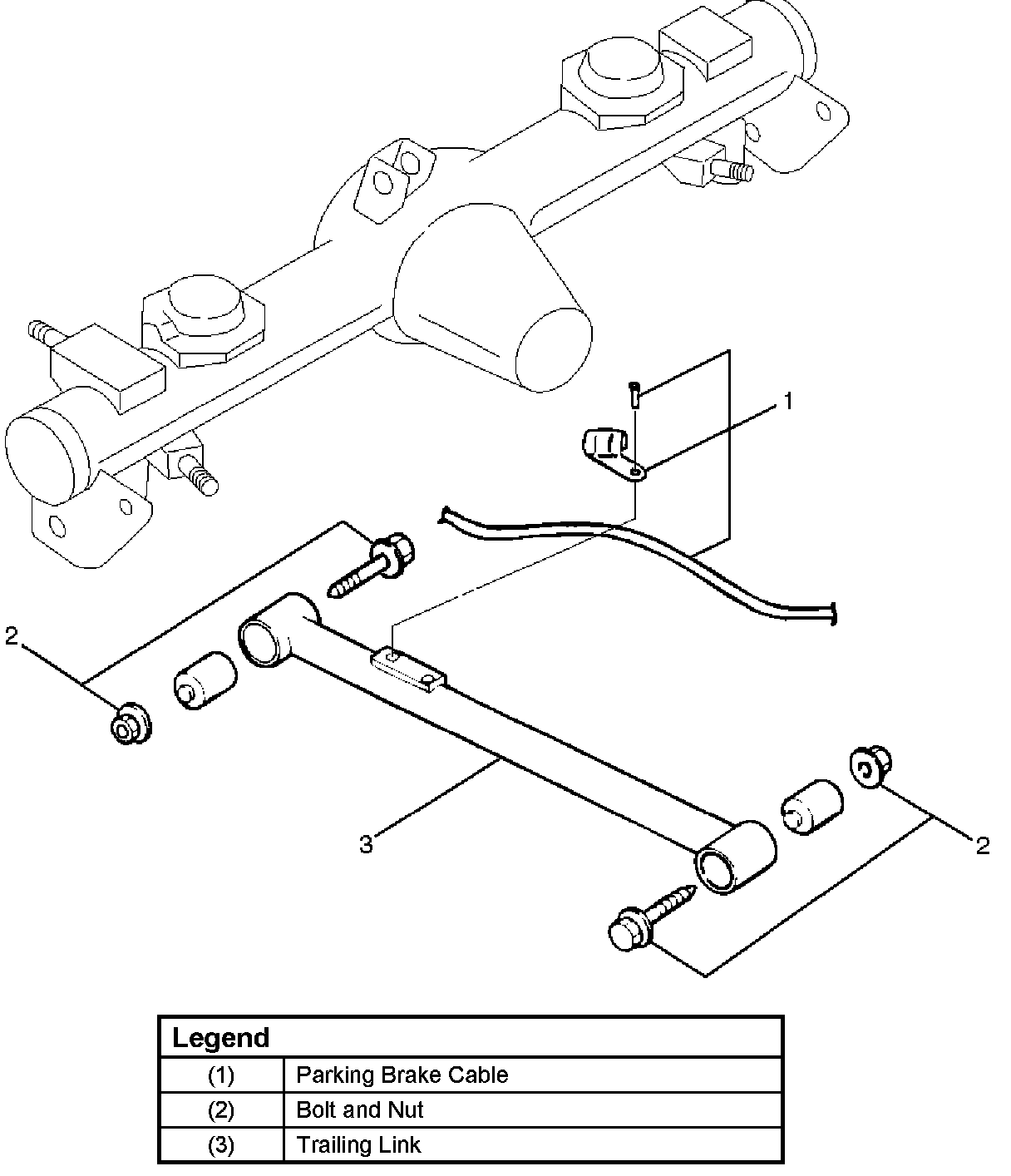 1

2

3

2

| Legend | |
|---|---|
| (1) | Parking Brake Cable |
| (2) | Bolt and Nut |
| (3) | Trailing Link |