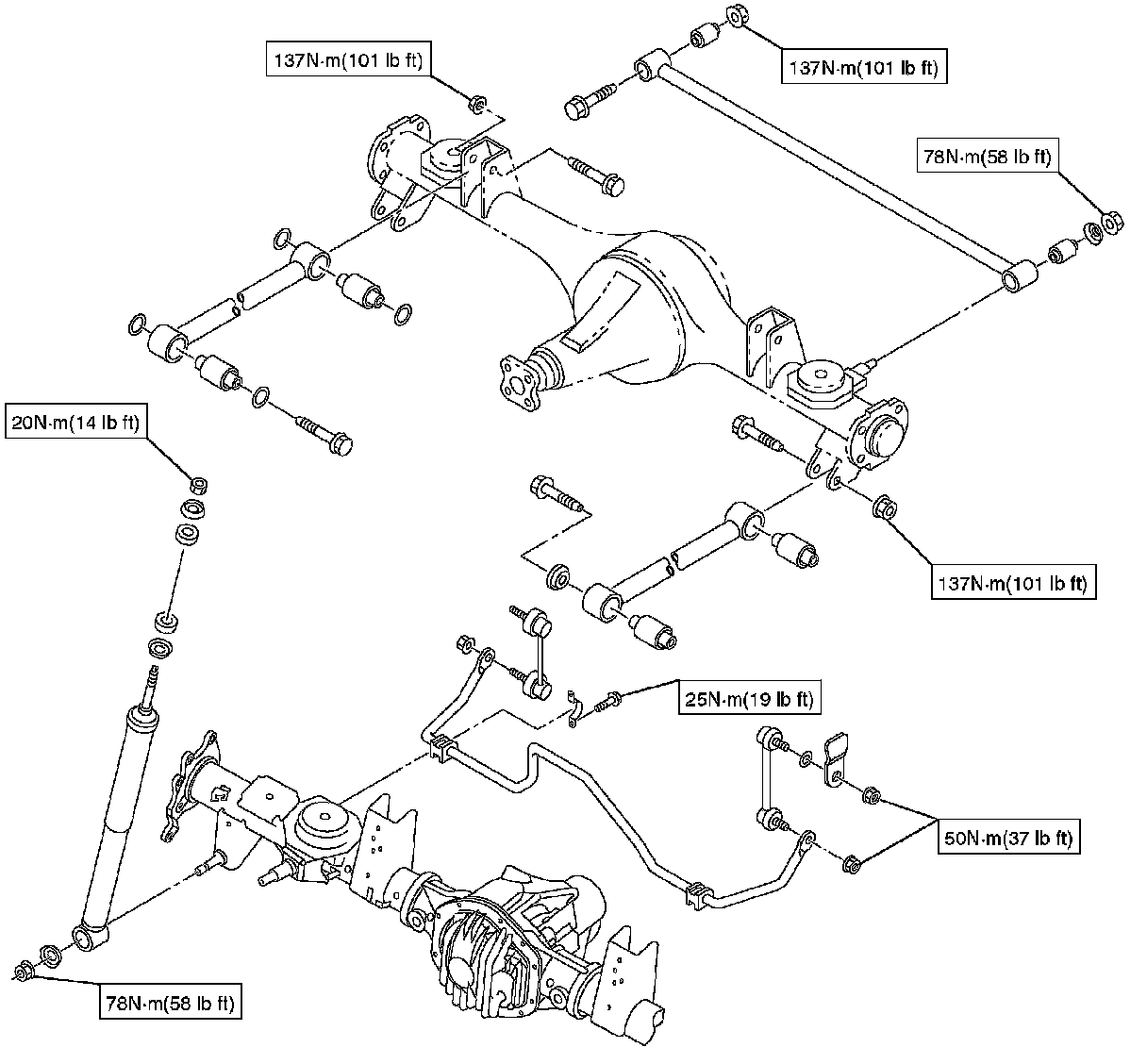 137N·m(101 lb ft)

137N·m(101 lb ft)

78N·m(58 lb ft)

20N·m(14 lb ft)

137N·m(101 lb ft)

25N·m(19 lb ft)

50N·m(37 lb ft)

78N·m(58 lb ft)